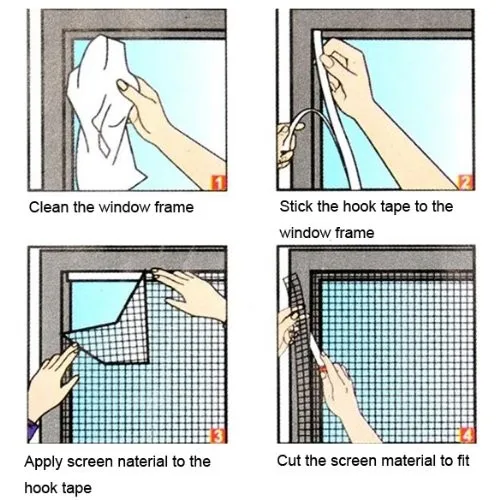 1

Clean the window frame

2

Stick the hook tape to the window frame

3

Apply screen naterial to the hook tape

4

Cut the screen material to fit