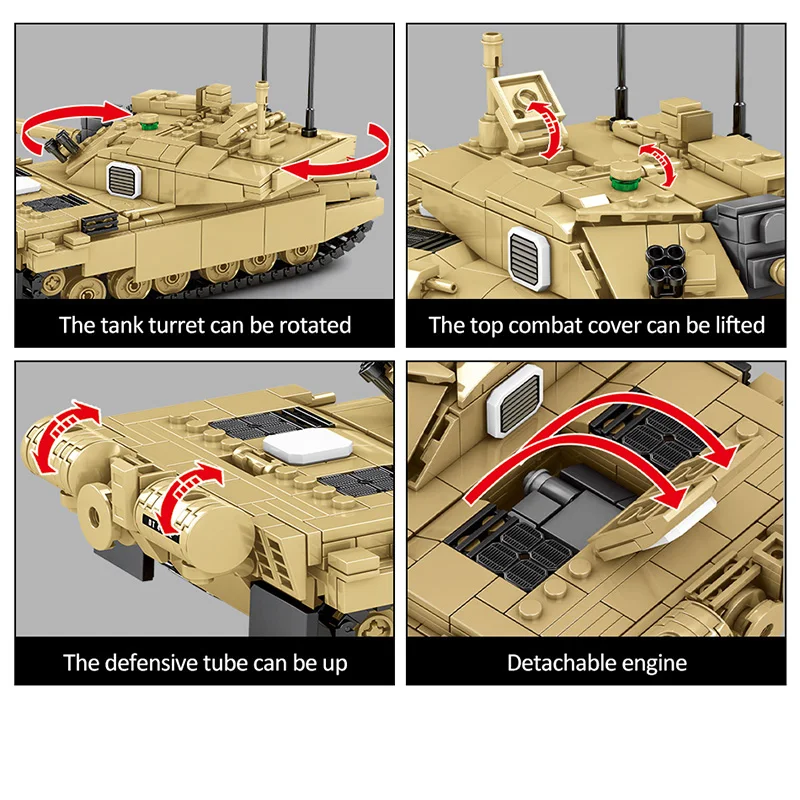 The tank turret can be rotated

The top combat cover can be lifted

The defensive tube can be up

Detachable engine