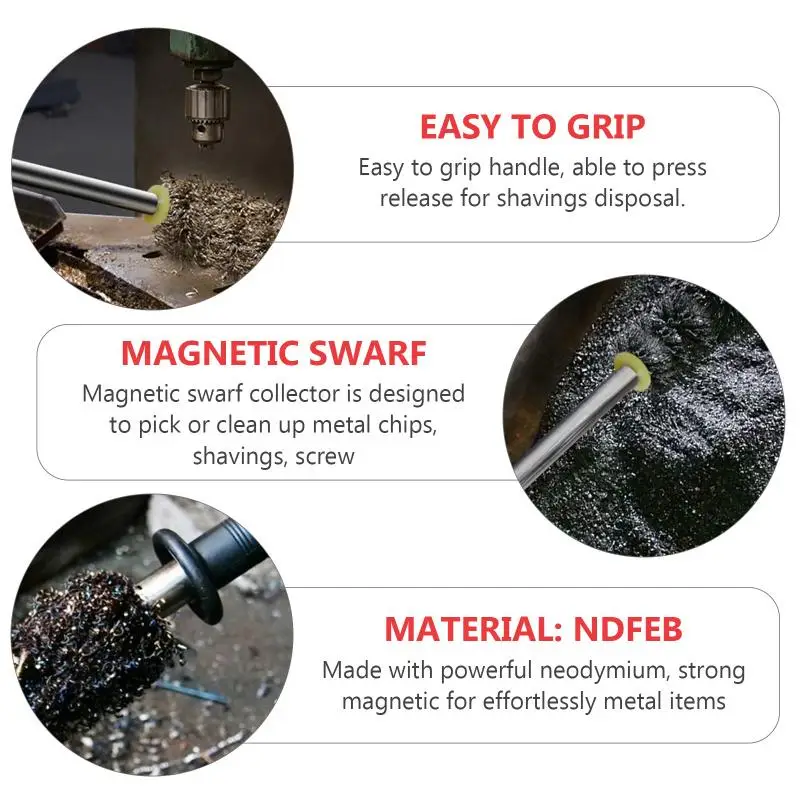 EASY TO GRIP
Easy to grip handle, able to press release for shavings disposal.

MAGNETIC SWARF
Magnetic swarf collector is designed to pick or clean up metal chips, shavings, screw

MATERIAL: NDFEB
Made with powerful neodymium, strong magnetic for effortlessly metal items