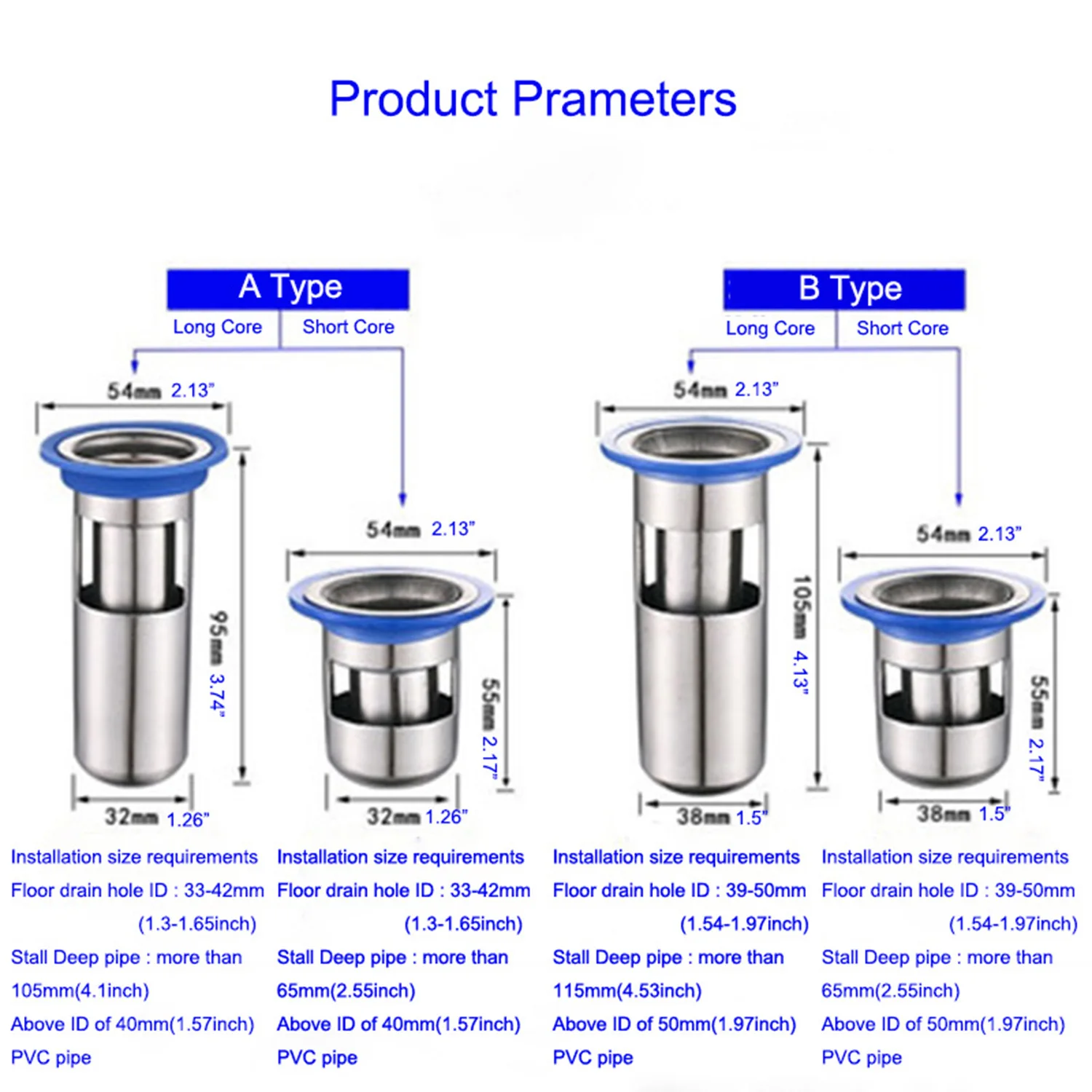 Product Prameters

A Type
Long Core
Short Core

54mm 2.13"
95mm 3.74"
32mm 1.26"

54mm 2.13"
55mm 2.17"
32mm 1.26"

B Type
Long Core
Short Core

54mm 2.13"
105mm 4.13"
38mm 1.5"

54mm 2.13"
55mm 2.17"
38mm 1.5"

Installation size requirements
Floor drain hole ID : 33-42mm (1.3-1.65inch)
Stall Deep pipe : more than 105mm(4.1inch)
Above ID of 40mm(1.57inch) PVC pipe

Installation size requirements
Floor drain hole ID : 33-42mm (1.3-1.65inch)
Stall Deep pipe : more than 65mm(2.55inch)
Above ID of 40mm(1.57inch) PVC pipe

Installation size requirements
Floor drain hole ID : 39-50mm (1.54-1.97inch)
Stall Deep pipe : more than 115mm(4.53inch)
Above ID of 50mm(1.97inch) PVC pipe

Installation size requirements
Floor drain hole ID : 39-50mm (1.54-1.97inch)
Stall Deep pipe : more than 65mm(2.55inch)
Above ID of 50mm(1.97inch) PVC pipe