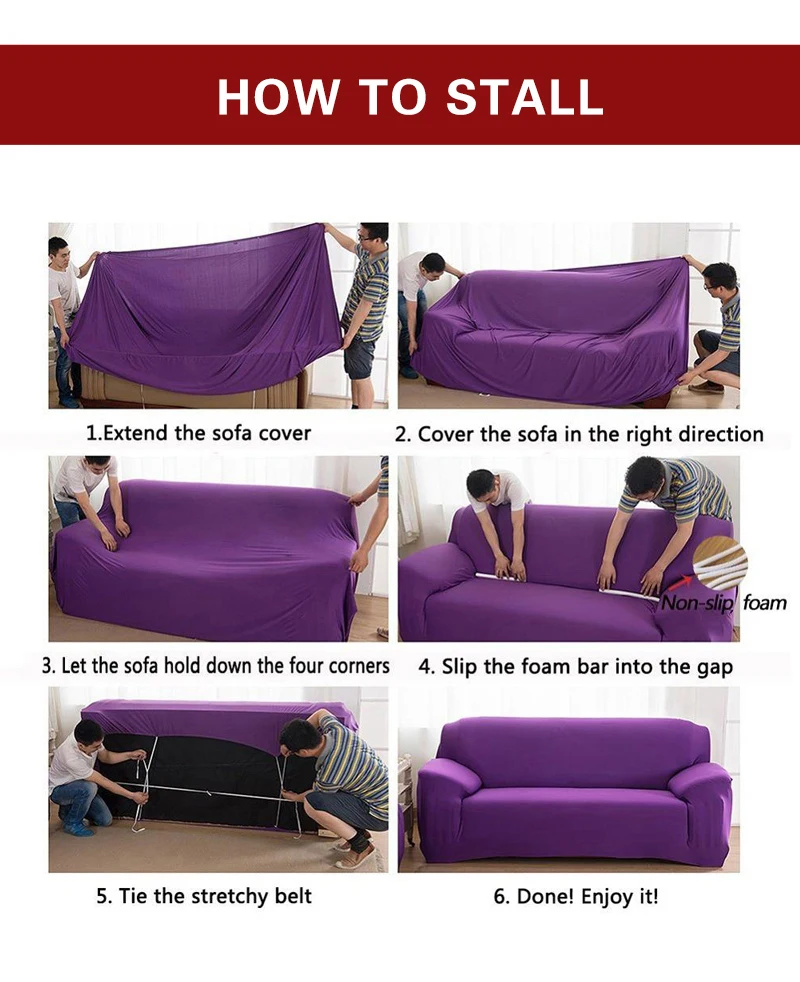 HOW TO STALL

1.Extend the sofa cover

2. Cover the sofa in the right direction

3. Let the sofa hold down the four corners

Non-slip foam

4. Slip the foam bar into the gap

5. Tie the stretchy belt

6. Done! Enjoy it!