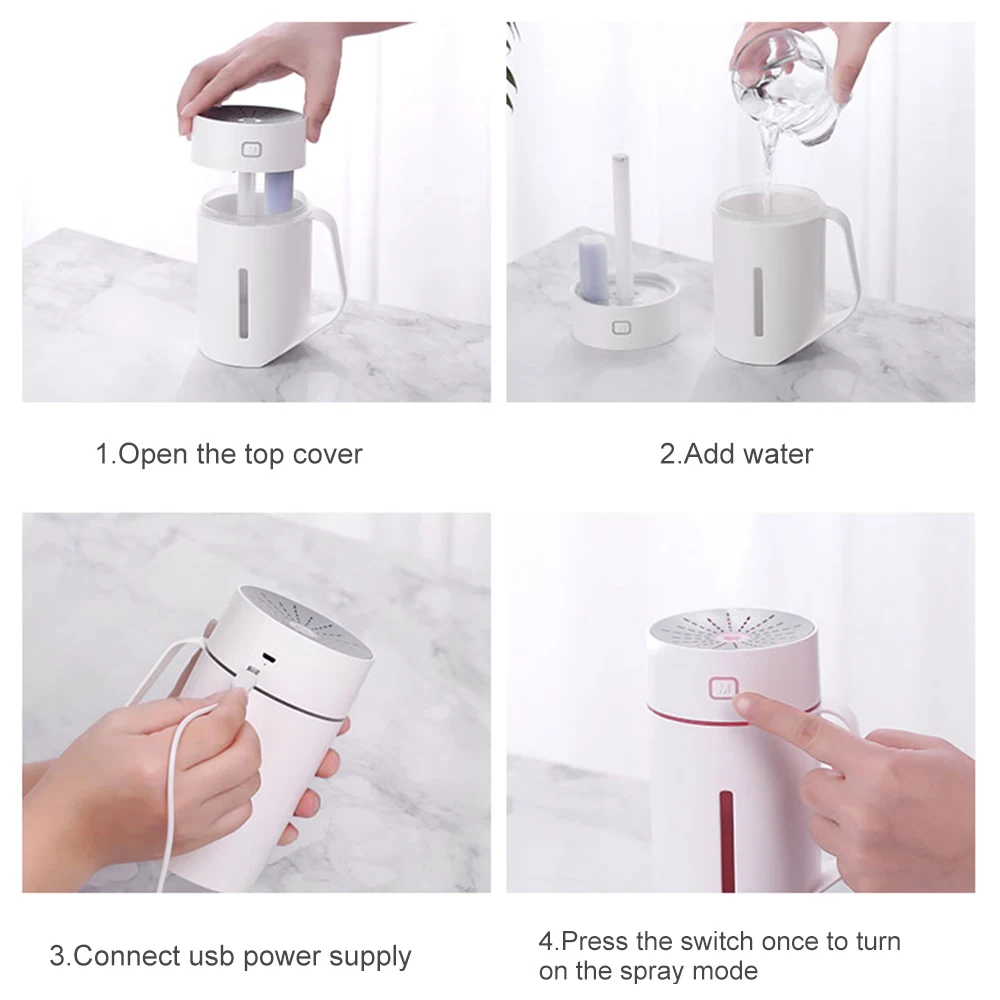 1.Open the top cover

2.Add water

3.Connect usb power supply

4.Press the switch once to turn on the spray mode