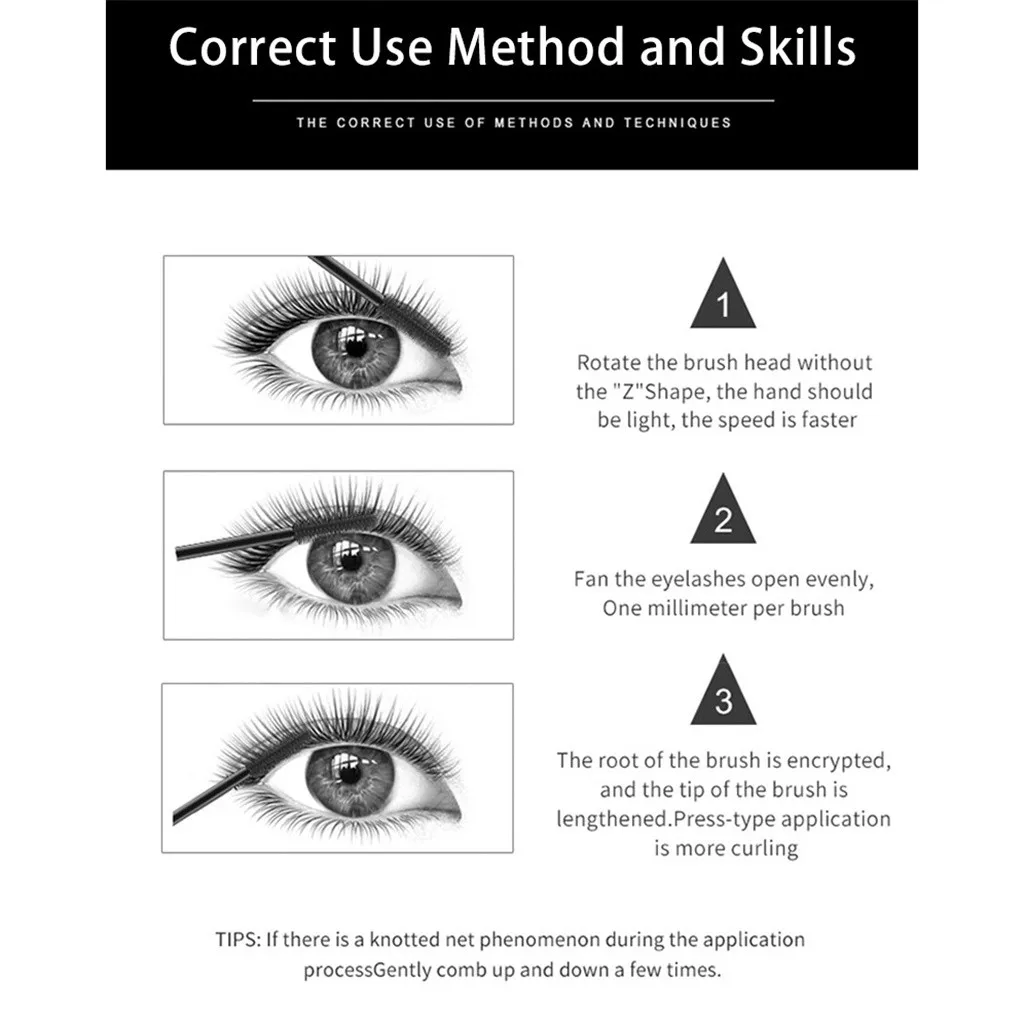 Correct Use Method and Skills

THE CORRECT USE OF METHODS AND TECHNIQUES

1

Rotate the brush head without the "Z"Shape, the hand should be light, the speed is faster

2

Fan the eyelashes open evenly, One millimeter per brush

3

The root of the brush is encrypted, and the tip of the brush is lengthened.Press-type application is more curling

TIPS: If there is a knotted net phenomenon during the application processGently comb up and down a few times.