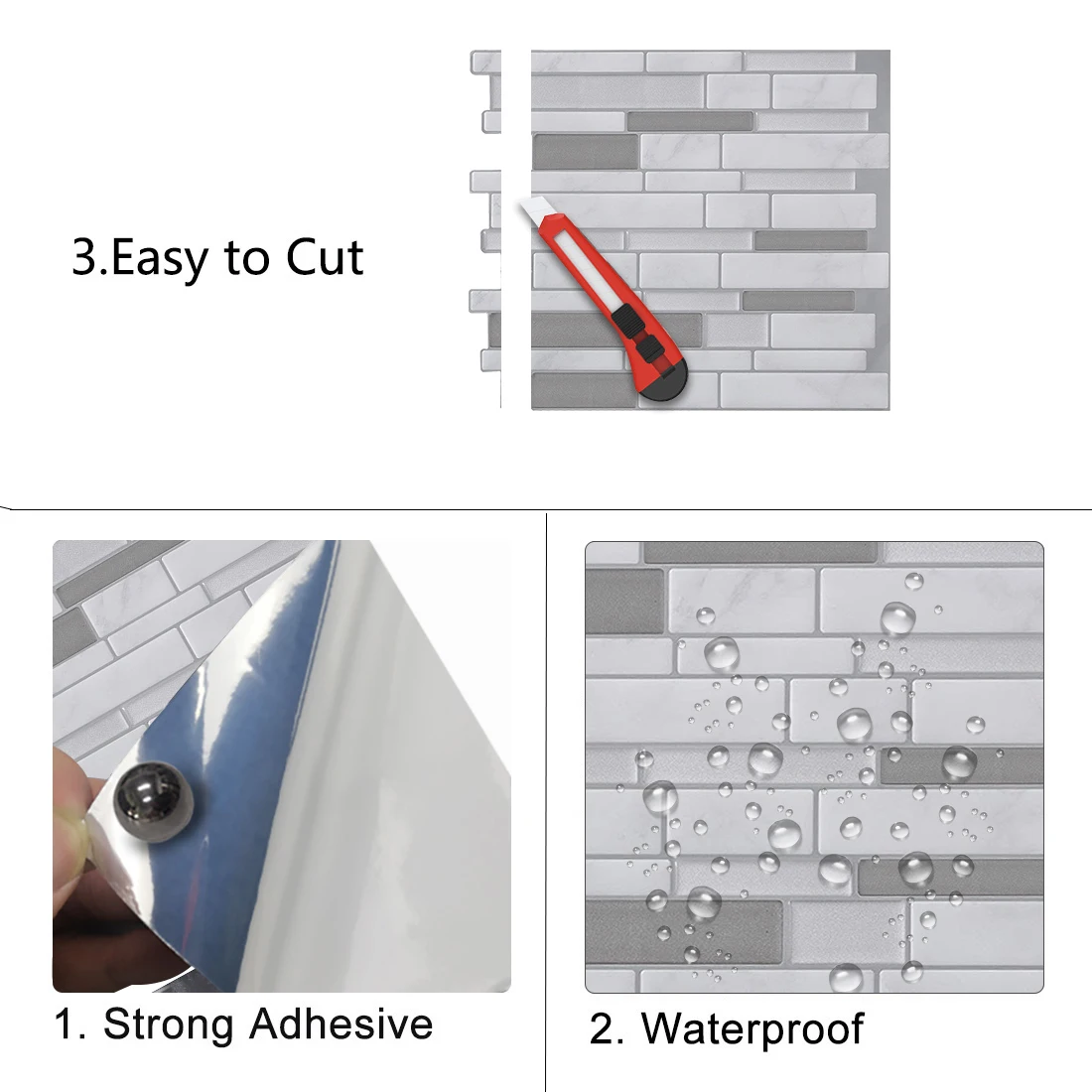 3.Easy to Cut

1. Strong Adhesive

2. Waterproof