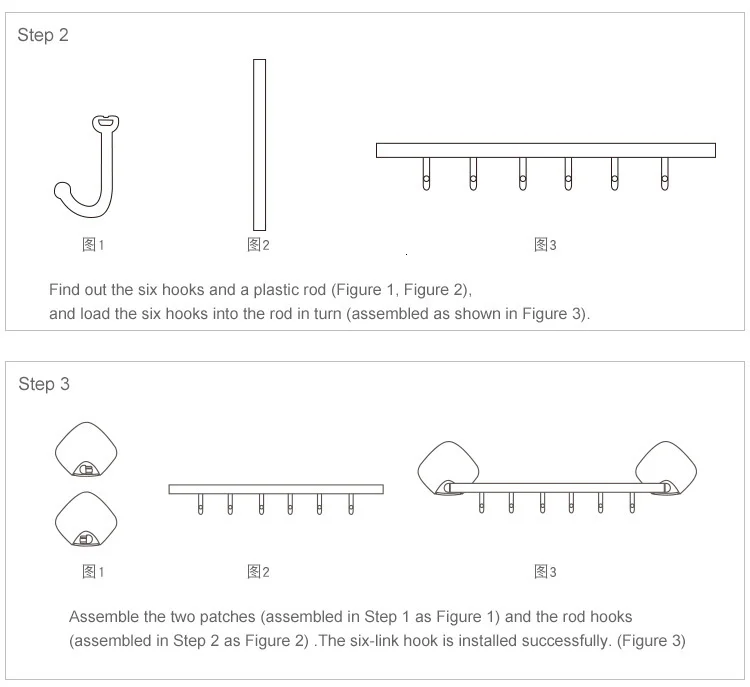 Step 2

图1

图2

图3

Find out the six hooks and a plastic rod (Figure 1, Figure 2), and load the six hooks into the rod in turn (assembled as shown in Figure 3).

Step 3

图1

图2

图3

Assemble the two patches (assembled in Step 1 as Figure 1) and the rod hooks (assembled in Step 2 as Figure 2) .The six-link hook is installed successfully. (Figure 3)