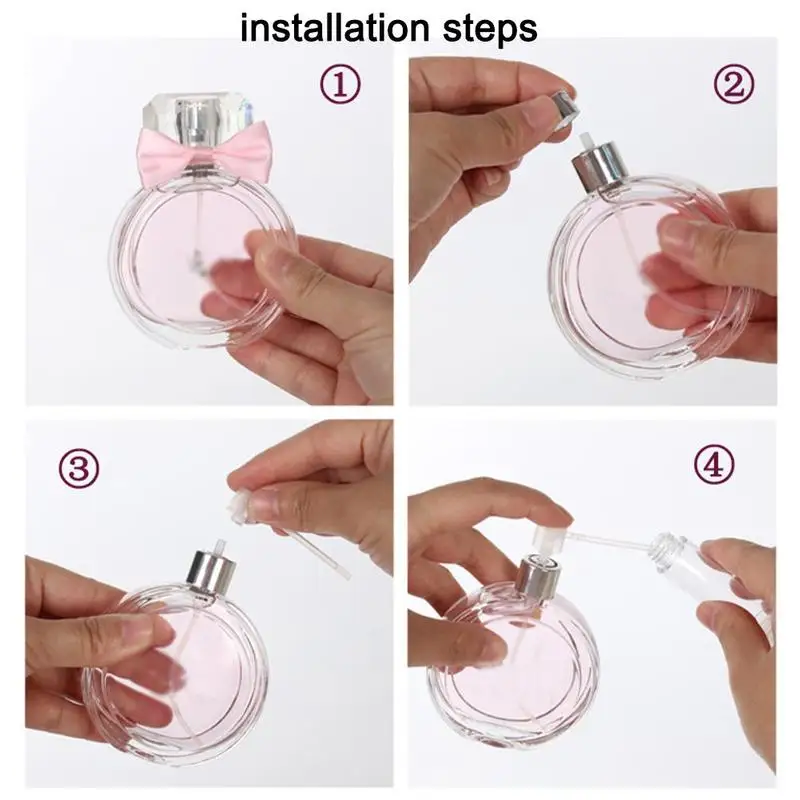 installation steps

①

②

③

④