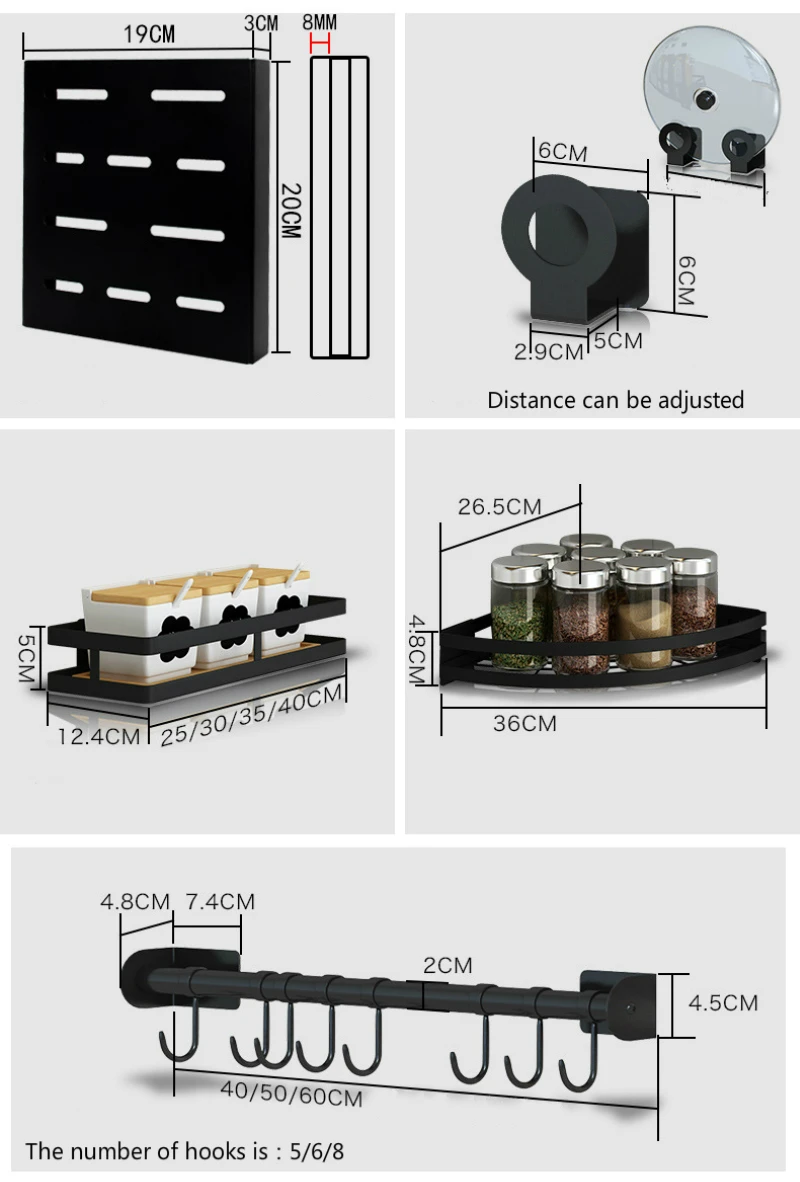 19CM
3CM
8MM
20CM

6CM
6CM
2.9CM
5CM
Distance can be adjusted

5CM
12.4CM
25/30/35/40CM

26.5CM
4.8CM
36CM

4.8CM
7.4CM
2CM
4.5CM
40/50/60CM
The number of hooks is : 5/6/8