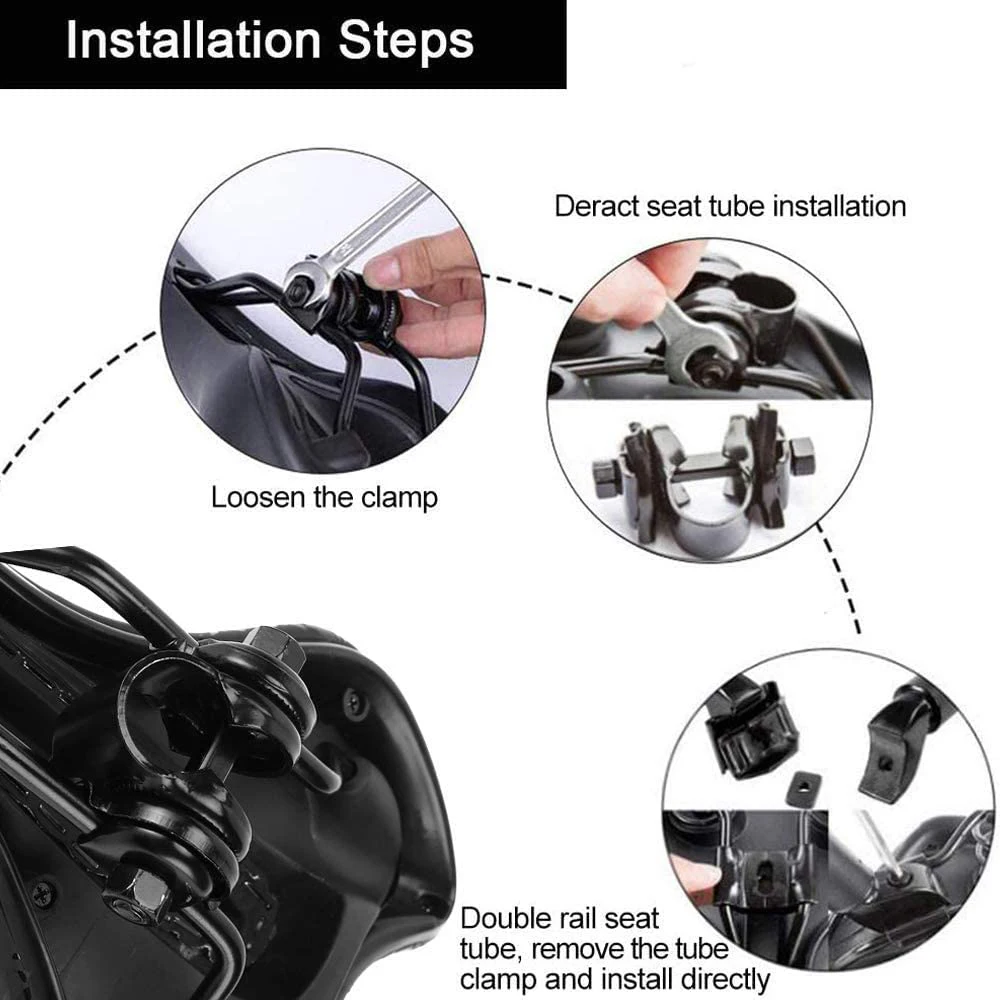 Installation Steps

Deract seat tube installation

Loosen the clamp

Double rail seat tube, remove the tube clamp and install directly