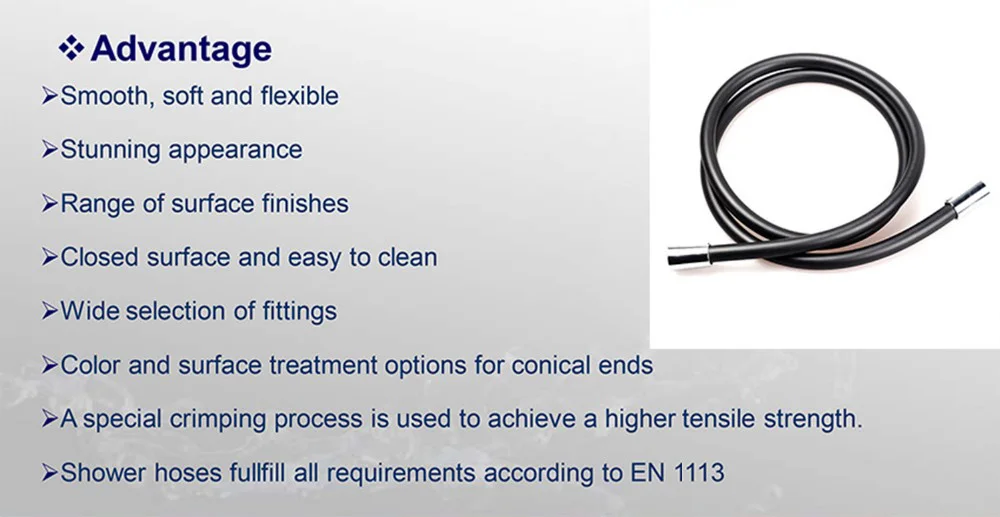 ❖ Advantage

➢Smooth, soft and flexible

➢Stunning appearance

➢Range of surface finishes

➢Closed surface and easy to clean

➢Wide selection of fittings

➢Color and surface treatment options for conical ends

➢A special crimping process is used to achieve a higher tensile strength.

➢Shower hoses fullfill all requirements according to EN 1113