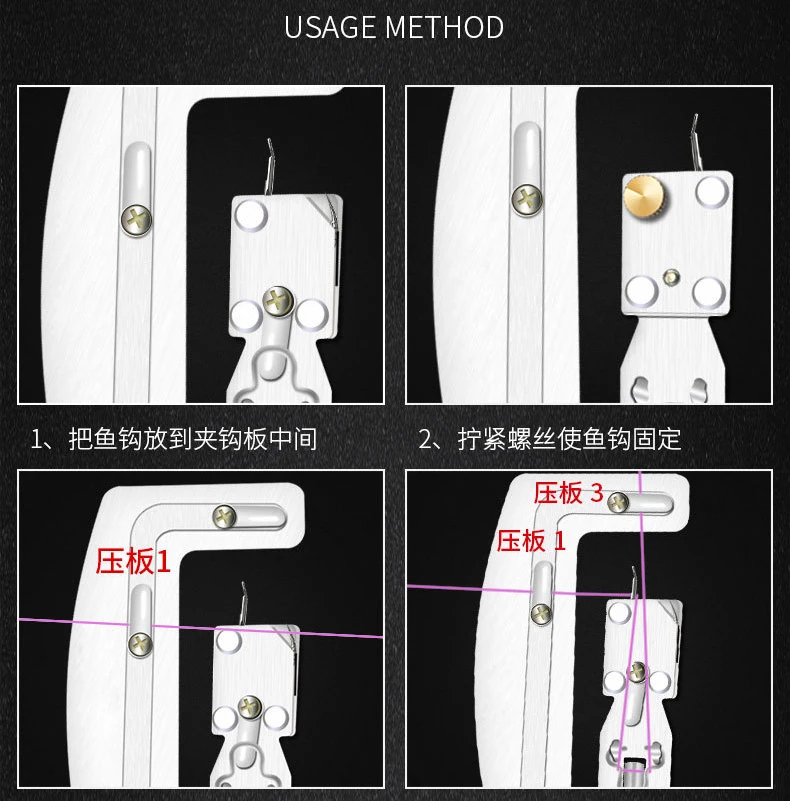 USAGE METHOD

1、把鱼钩放到夹钩板中间

2、拧紧螺丝使鱼钩固定

压板1

压板 3

压板 1