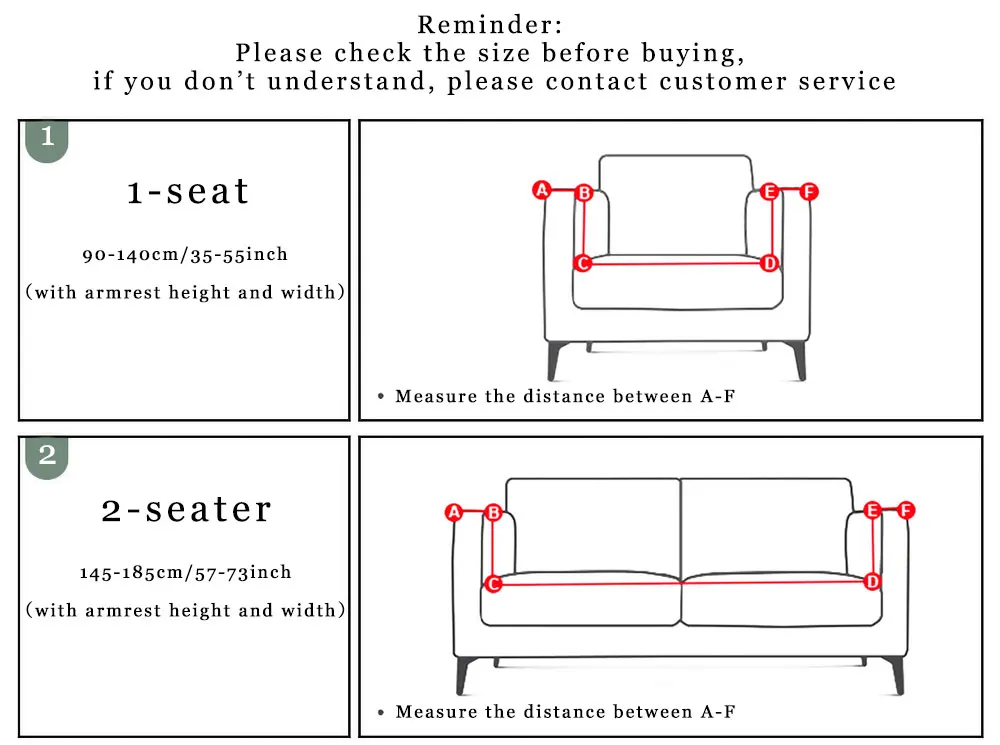 Reminder:
Please check the size before buying,
if you don't understand, please contact customer service

1

1-seat

90-140cm/35-55inch

(with armrest height and width)

A B E F C D

• Measure the distance between A-F

2

2-seater

145-185cm/57-73inch

(with armrest height and width)

A B E F C D

• Measure the distance between A-F