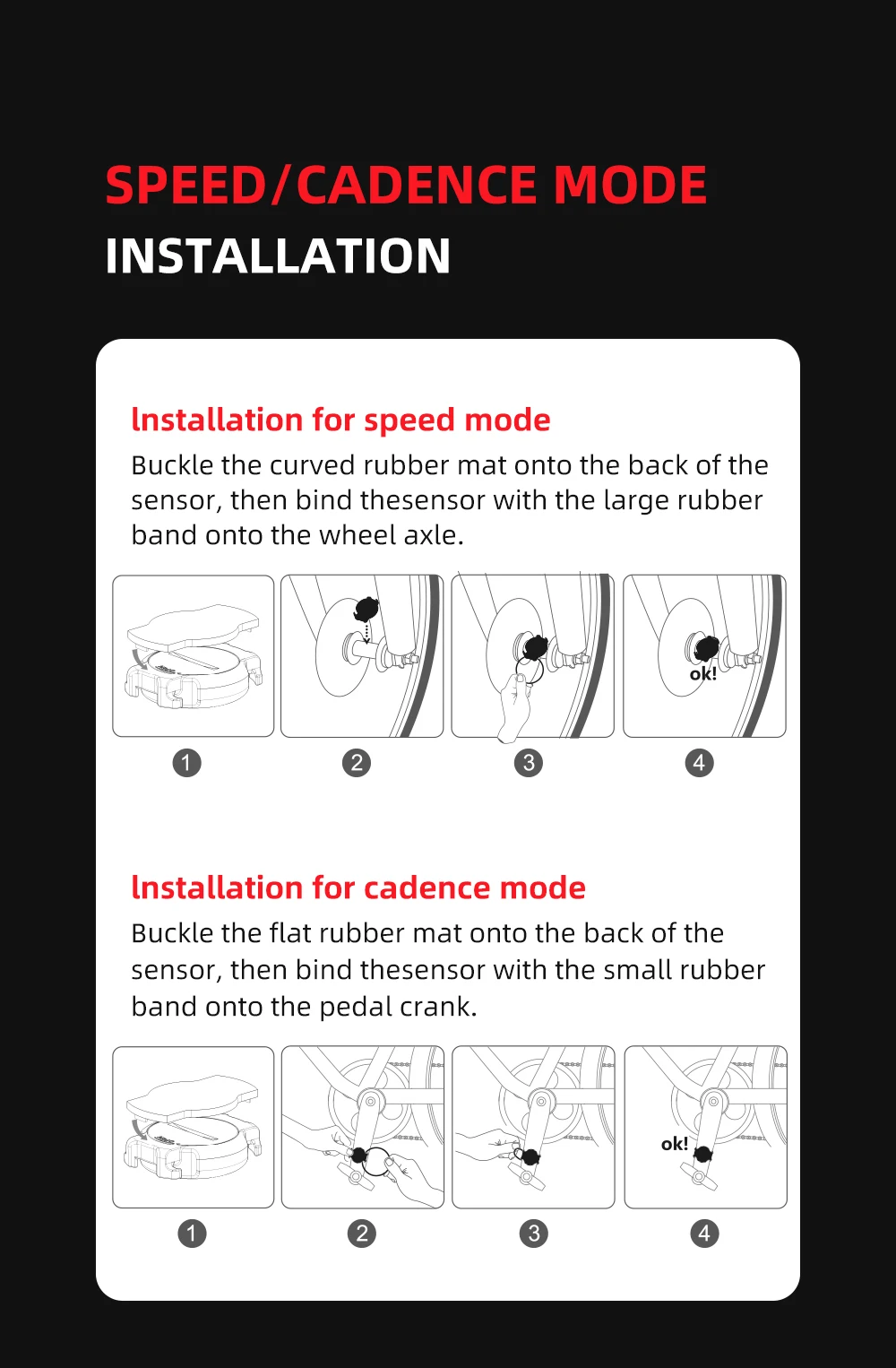 SPEED/CADENCE MODE
INSTALLATION

Installation for speed mode
Buckle the curved rubber mat onto the back of the sensor, then bind thesensor with the large rubber band onto the wheel axle.

ok!

1 2 3 4

Installation for cadence mode
Buckle the flat rubber mat onto the back of the sensor, then bind thesensor with the small rubber band onto the pedal crank.

ok!

1 2 3 4