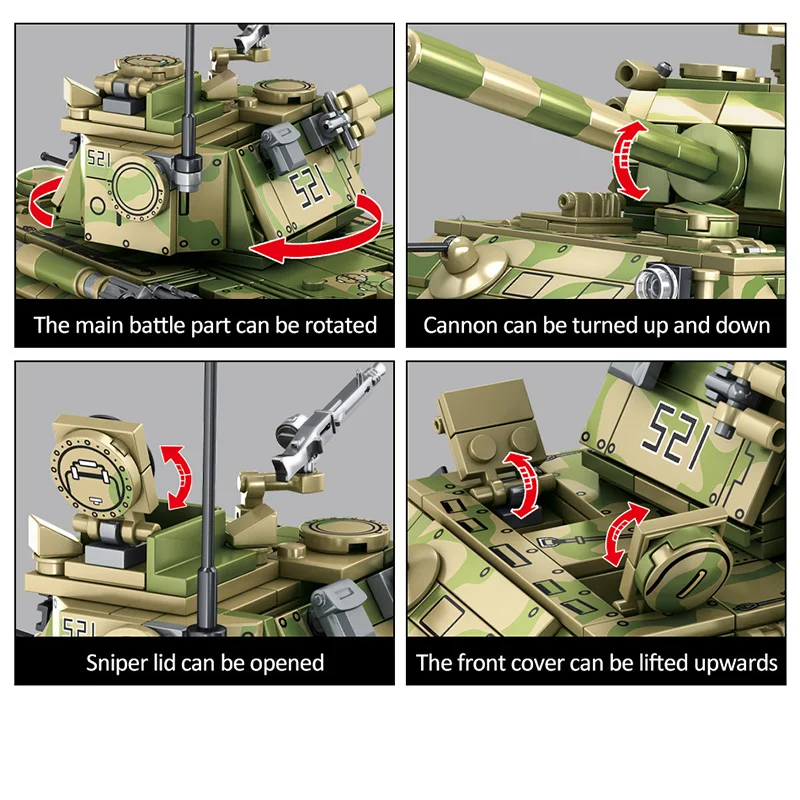 521

521

The main battle part can be rotated

Cannon can be turned up and down

521

Sniper lid can be opened

521

The front cover can be lifted upwards