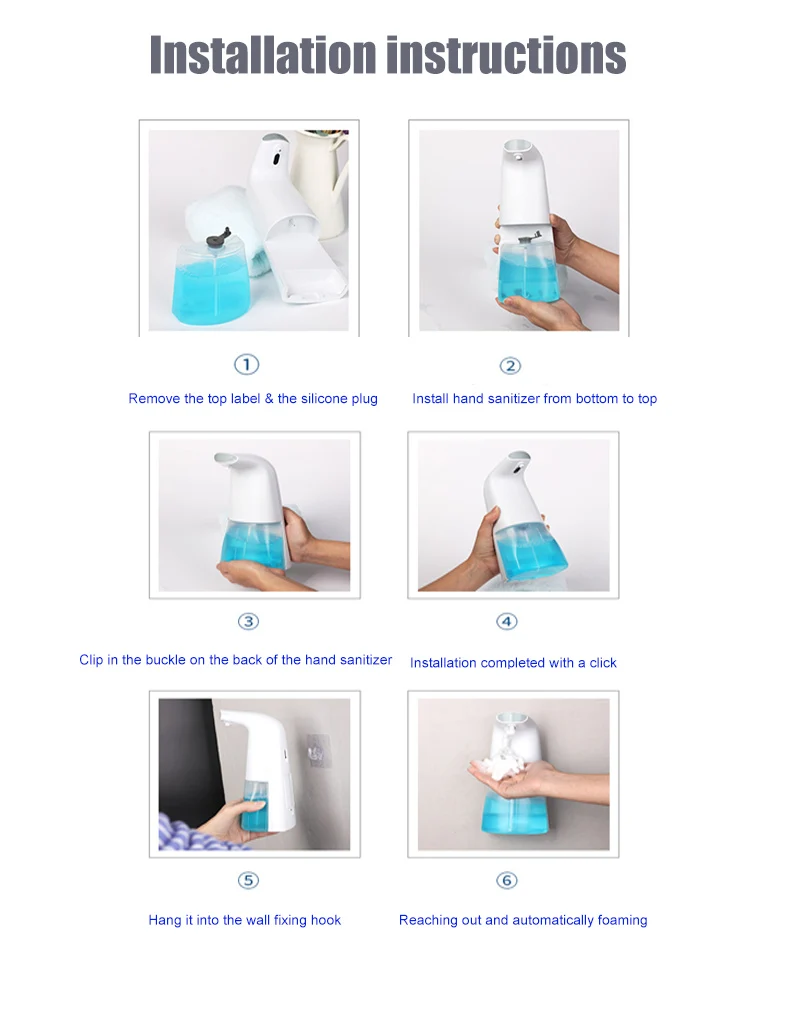 Installation instructions

①
Remove the top label & the silicone plug

②
Install hand sanitizer from bottom to top

③
Clip in the buckle on the back of the hand sanitizer

④
Installation completed with a click

⑤
Hang it into the wall fixing hook

⑥
Reaching out and automatically foaming