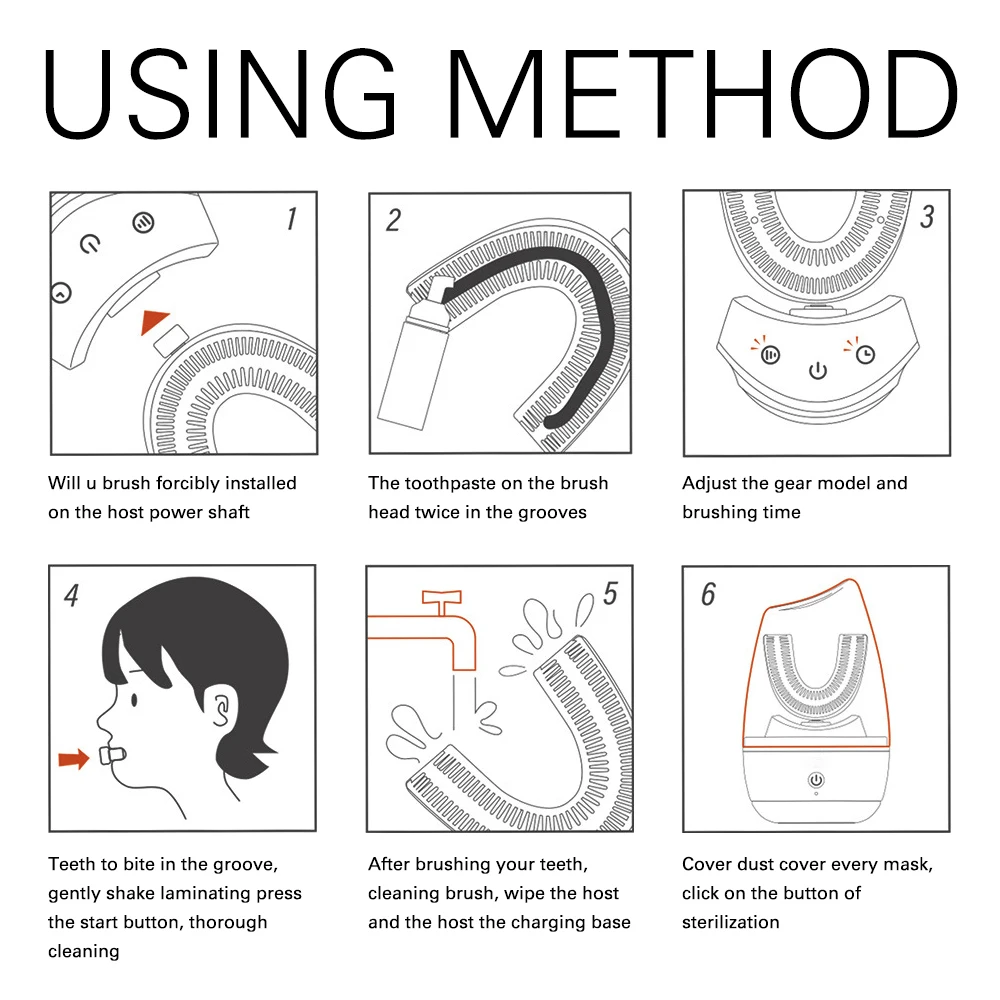 USING METHOD

1

Will u brush forcibly installed on the host power shaft

2

The toothpaste on the brush head twice in the grooves

3

Adjust the gear model and brushing time

4

Teeth to bite in the groove, gently shake laminating press the start button, thorough cleaning

5

After brushing your teeth, cleaning brush, wipe the host and the host the charging base

6

Cover dust cover every mask, click on the button of sterilization