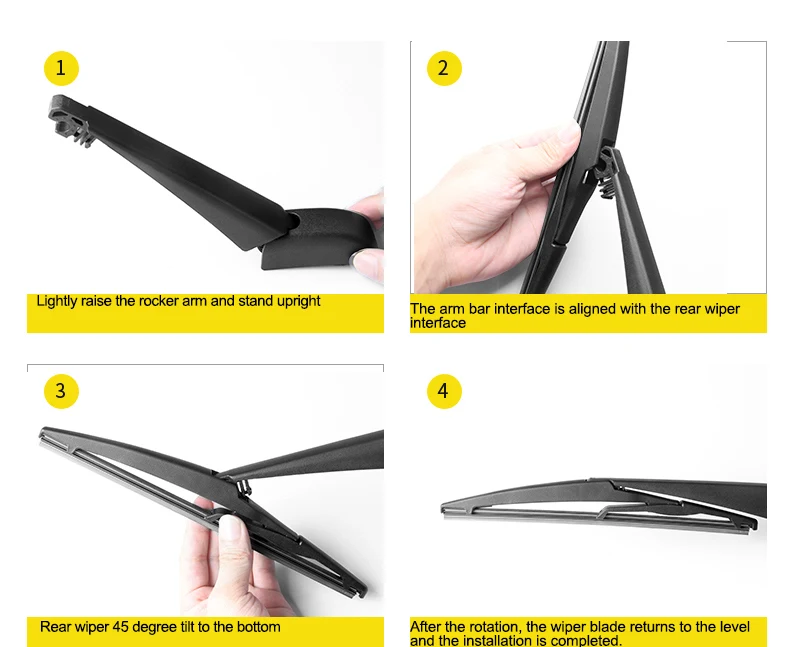 1

Lightly raise the rocker arm and stand upright

2

The arm bar interface is aligned with the rear wiper interface

3

Rear wiper 45 degree tilt to the bottom

4

After the rotation, the wiper blade returns to the level and the installation is completed.