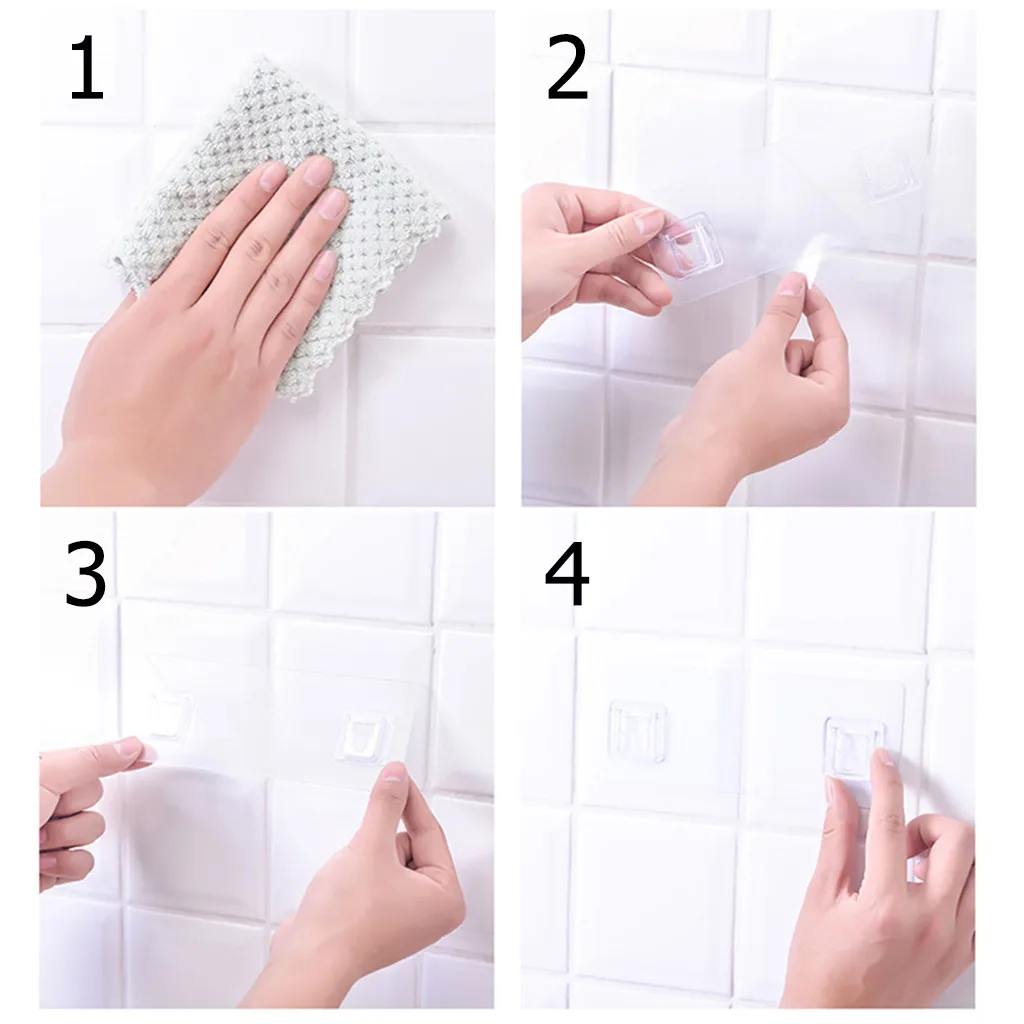 1

2

3

4