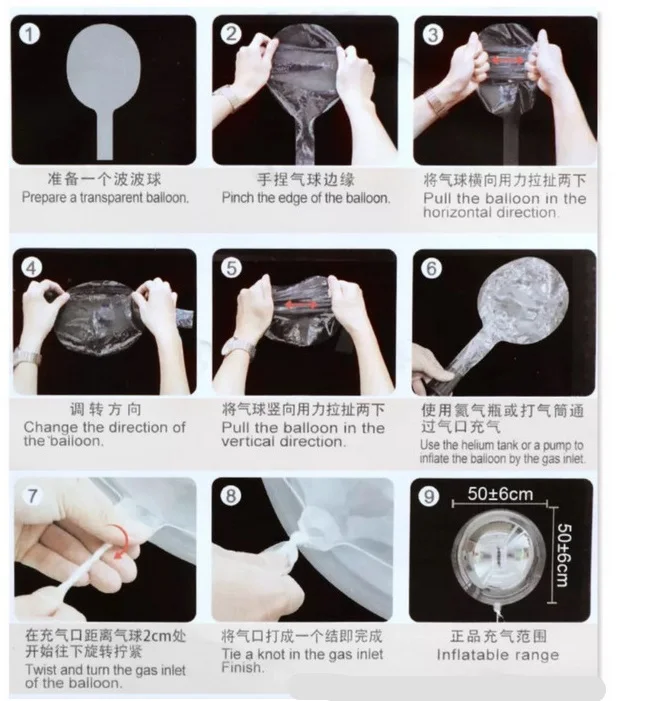 1

准备一个波波球
Prepare a transparent balloon.

2

手捏气球边缘
Pinch the edge of the balloon.

3

将气球横向用力拉扯两下
Pull the balloon in the horizontal direction.

4

调转方向
Change the direction of the balloon.

5

将气球竖向用力拉扯两下
Pull the balloon in the vertical direction.

6

使用氦气瓶或打气筒通过气口充气
Use the helium tank or a pump to inflate the balloon by the gas inlet.

7

在充气口距离气球2cm处开始往下旋转拧紧
Twist and turn the gas inlet of the balloon.

8

将气口打成一个结即完成
Tie a knot in the gas inlet Finish.

9

50±6cm

50±6cm

正品充气范围
Inflatable range