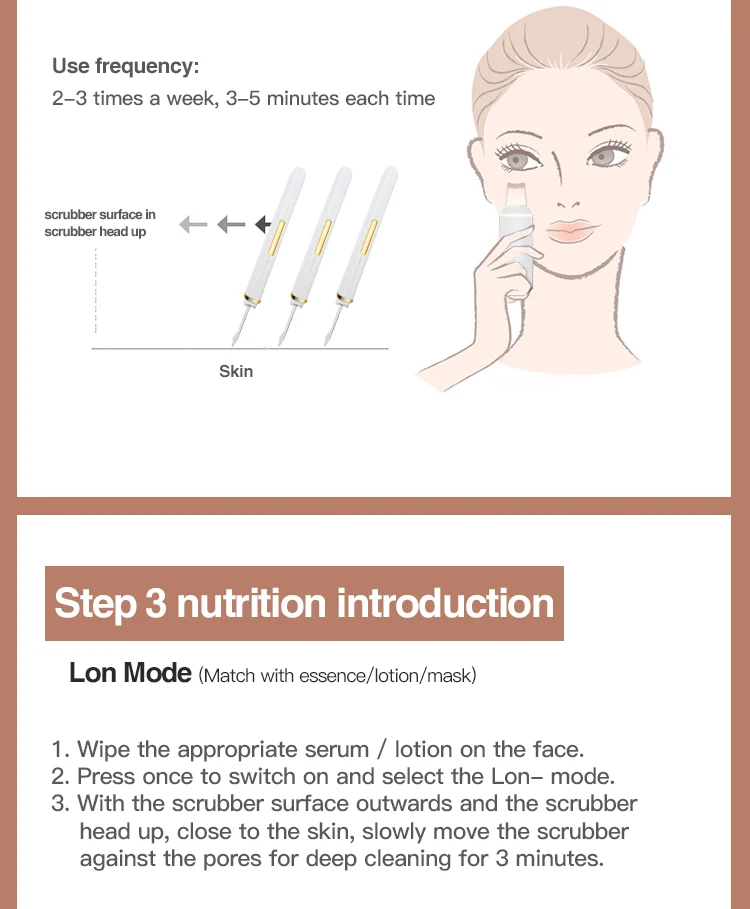 Use frequency:
2–3 times a week, 3–5 minutes each time

scrubber surface in scrubber head up

Skin

Step 3 nutrition introduction

Lon Mode (Match with essence/lotion/mask)

1. Wipe the appropriate serum / lotion on the face.
2. Press once to switch on and select the Lon– mode.
3. With the scrubber surface outwards and the scrubber head up, close to the skin, slowly move the scrubber against the pores for deep cleaning for 3 minutes.