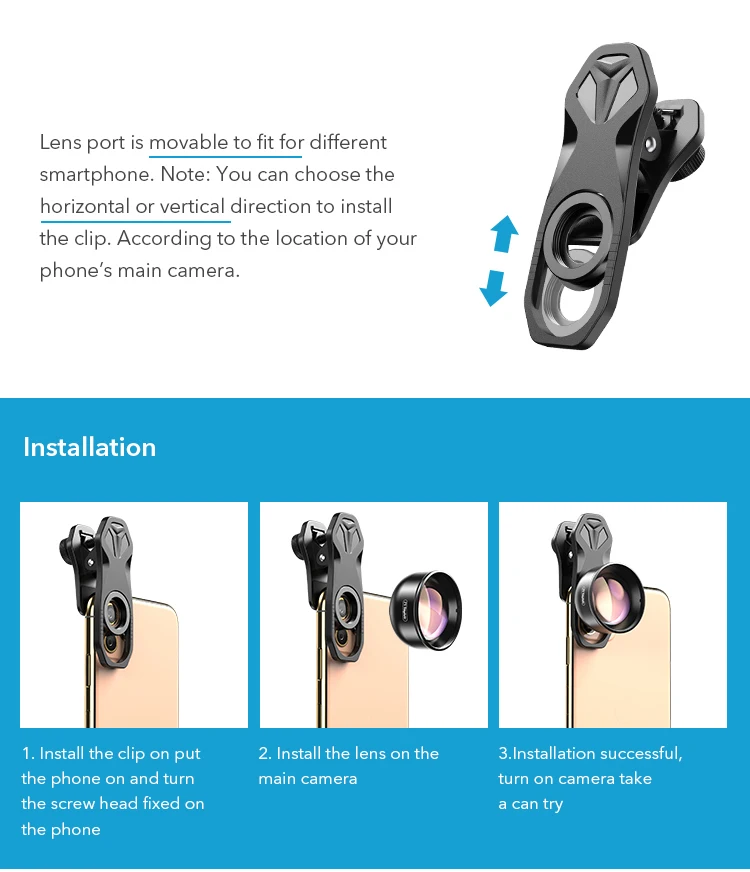 Lens port is movable to fit for different smartphone. Note: You can choose the horizontal or vertical direction to install the clip. According to the location of your phone's main camera.

Installation

1. Install the clip on put the phone on and turn the screw head fixed on the phone

2. Install the lens on the main camera

3.Installation successful, turn on camera take a can try