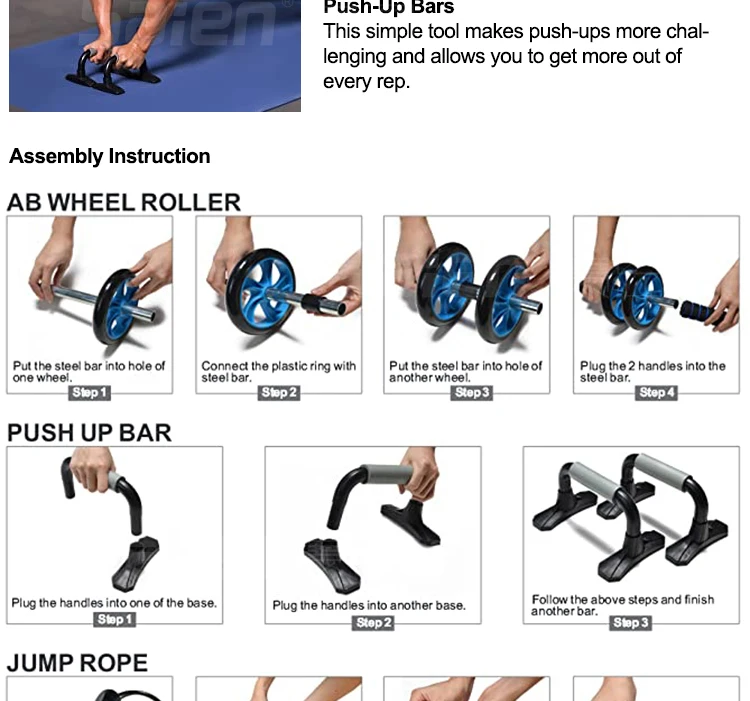 Push-Up Bars
This simple tool makes push-ups more challenging and allows you to get more out of every rep.

Assembly Instruction

AB WHEEL ROLLER

Put the steel bar into hole of one wheel.
Step 1

Connect the plastic ring with steel bar.
Step 2

Put the steel bar into hole of another wheel.
Step 3

Plug the 2 handles into the steel bar.
Step 4

PUSH UP BAR

Plug the handles into one of the base.
Step 1

Plug the handles into another base.
Step 2

Follow the above steps and finish another bar.
Step 3

JUMP ROPE