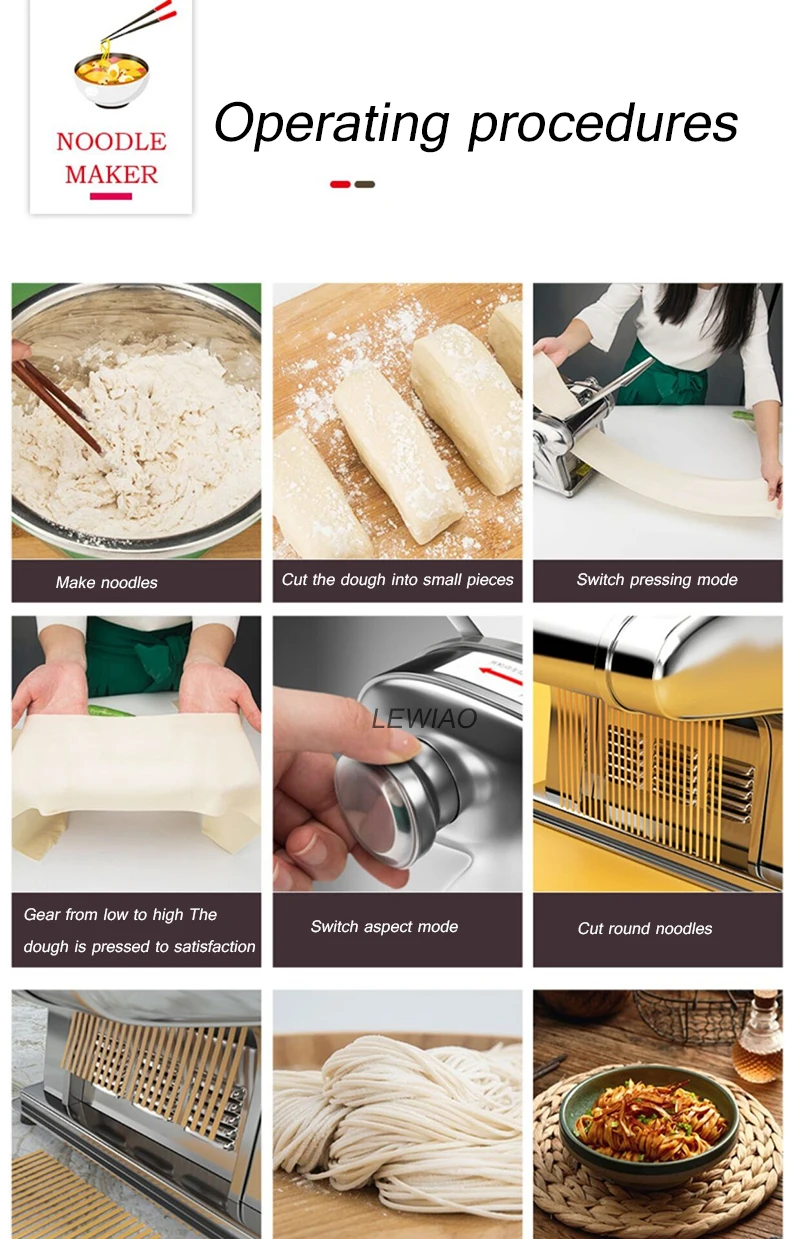 NOODLE MAKER

Operating procedures

Make noodles

Cut the dough into small pieces

Switch pressing mode

LEWIAO

Gear from low to high The dough is pressed to satisfaction

Switch aspect mode

Cut round noodles