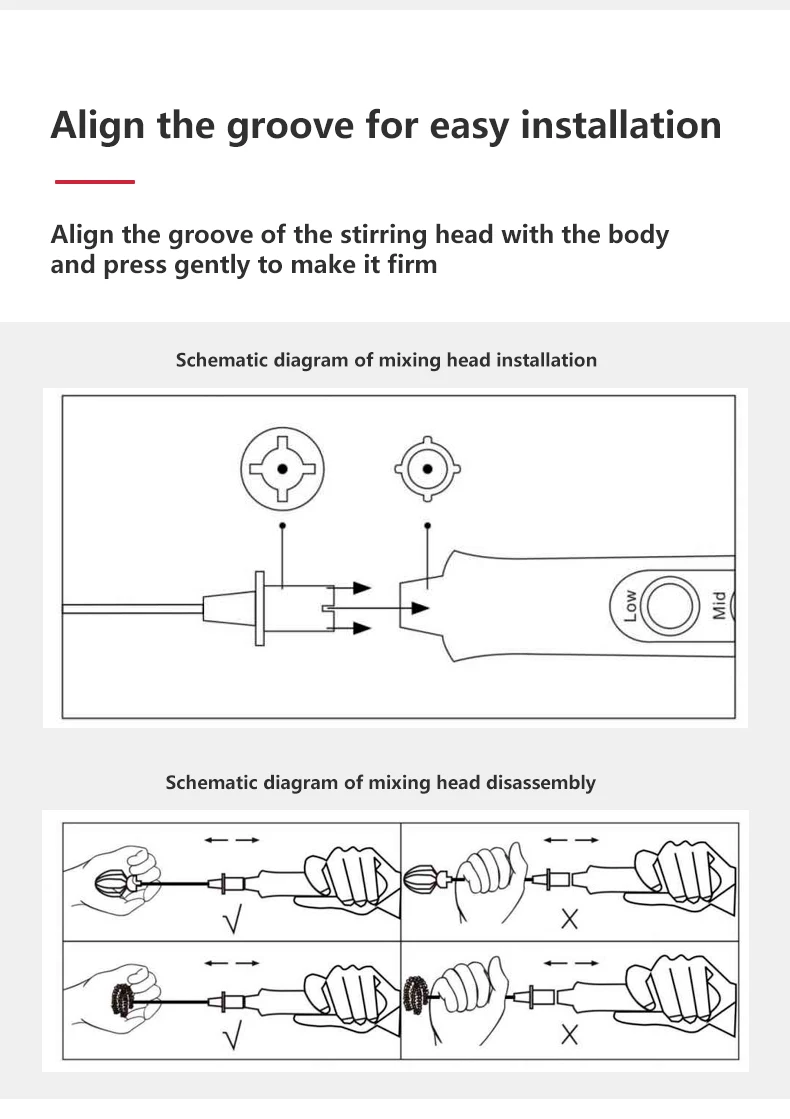 Align the groove for easy installation

Align the groove of the stirring head with the body and press gently to make it firm

Schematic diagram of mixing head installation

Low

Mid

Schematic diagram of mixing head disassembly

√

X

√

X