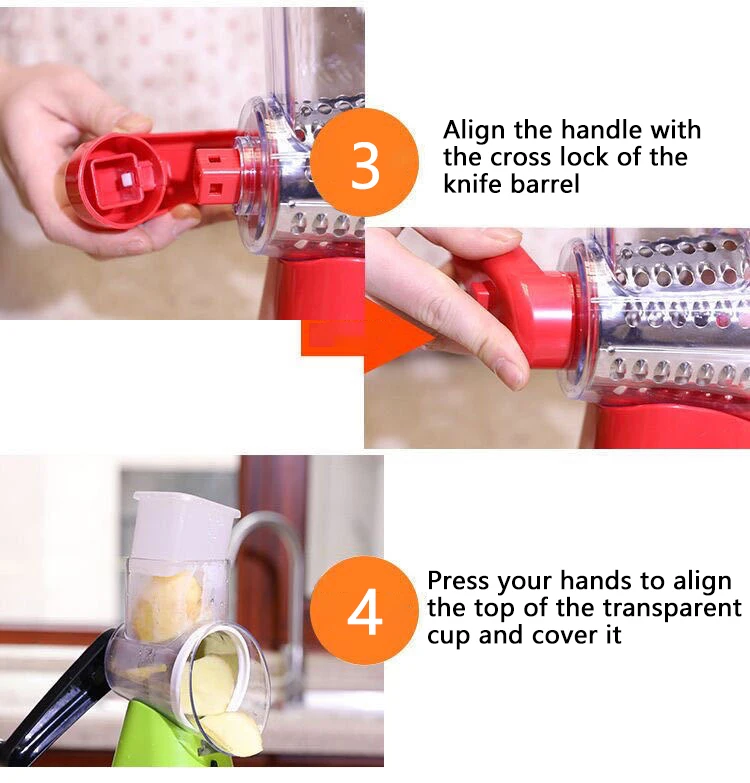 3

Align the handle with the cross lock of the knife barrel

4

Press your hands to align the top of the transparent cup and cover it