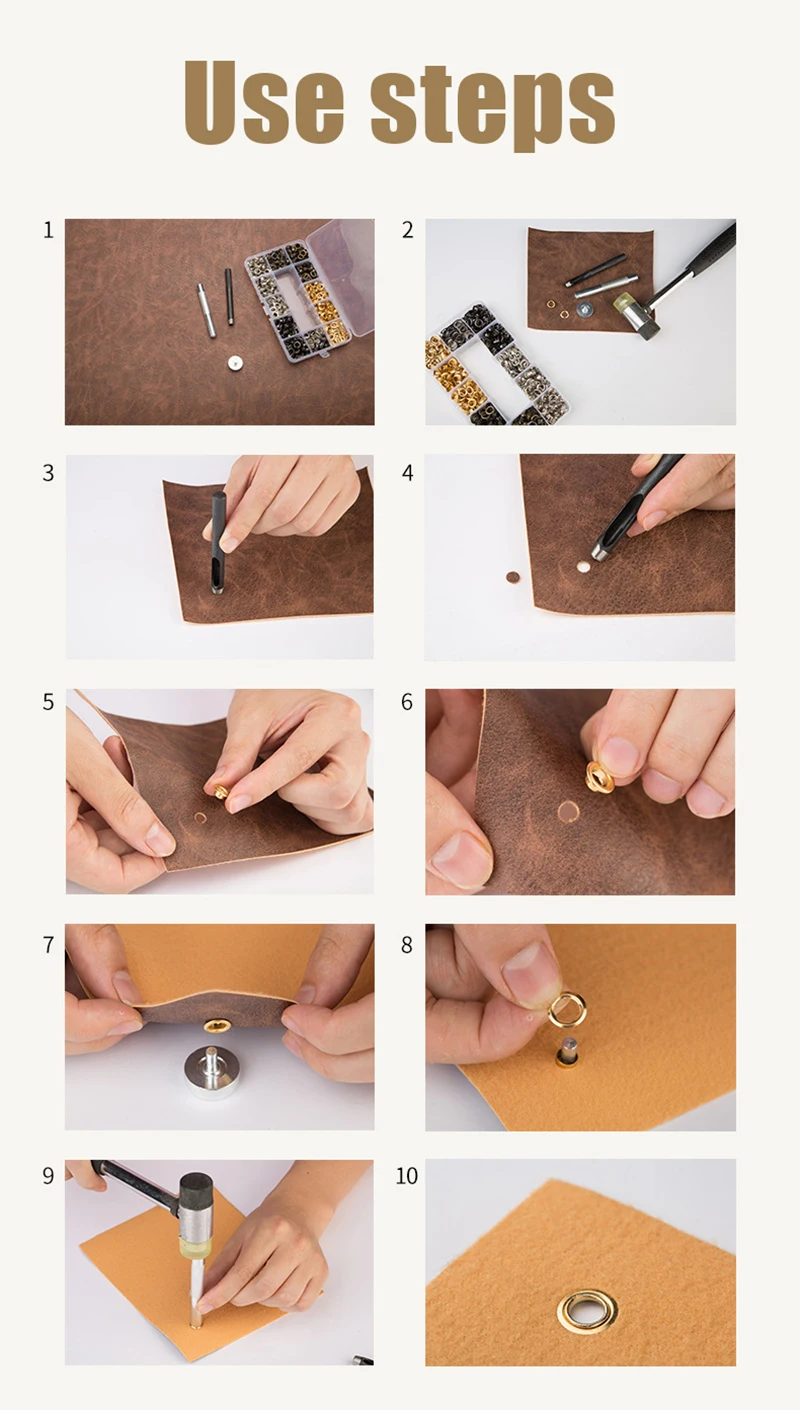 Use steps

1

2

3

4

5

6

7

8

9

10