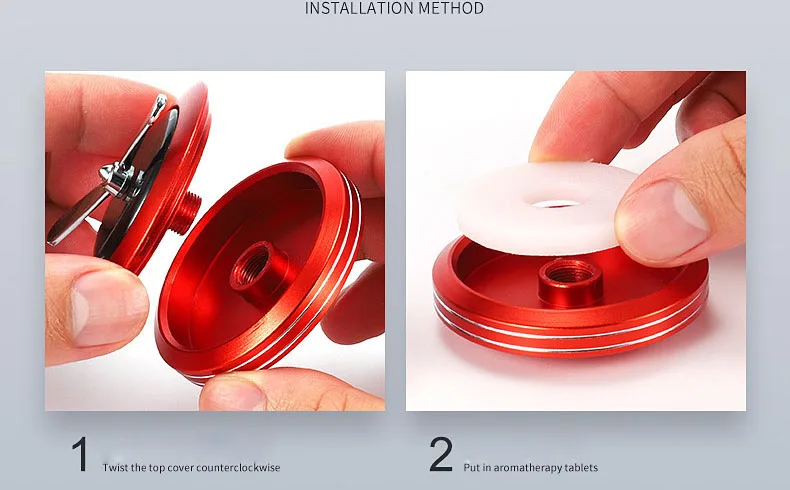 INSTALLATION METHOD

1 Twist the top cover counterclockwise

2 Put in aromatherapy tablets