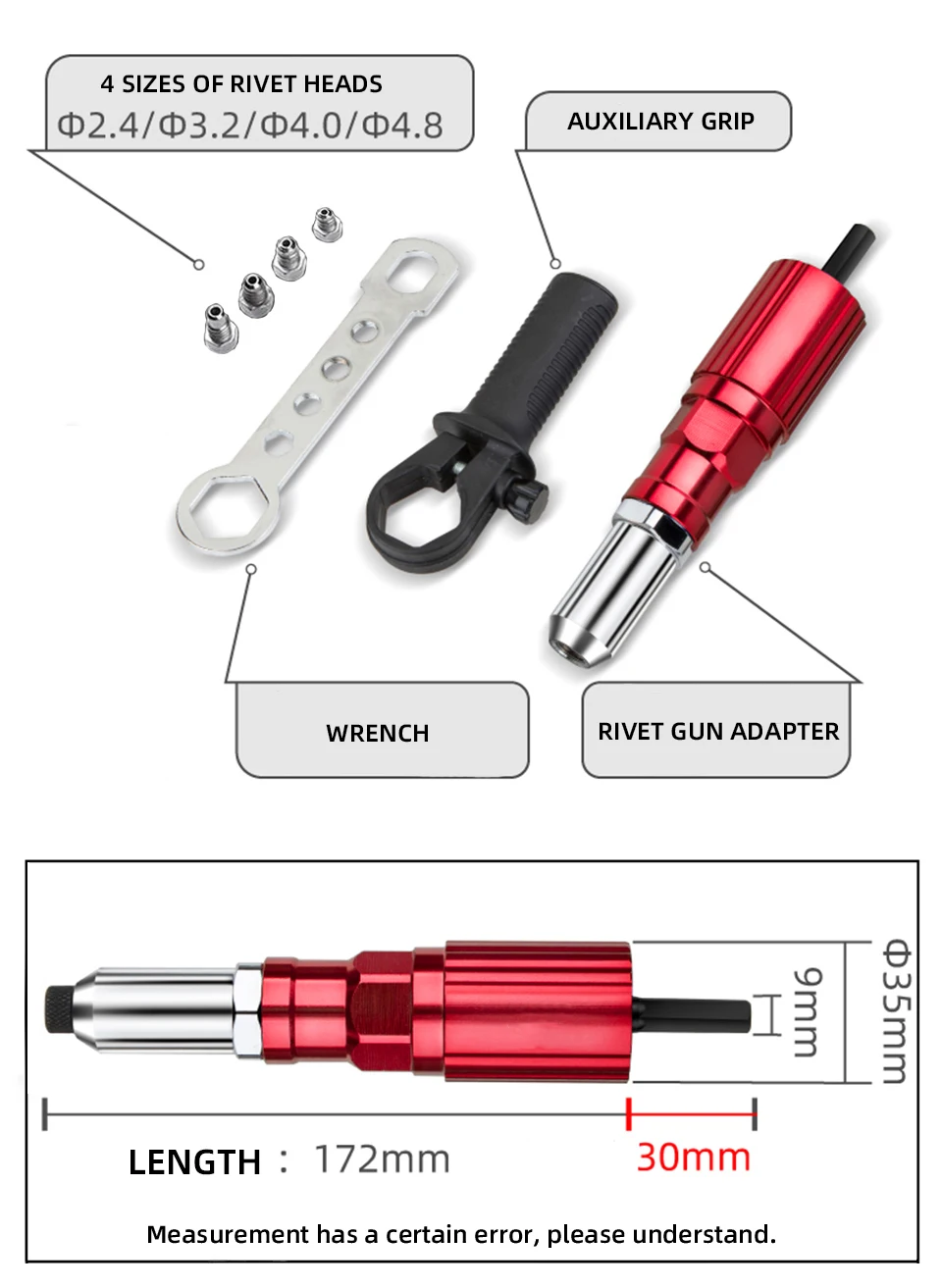 4 SIZES OF RIVET HEADS
Φ2.4/Φ3.2/Φ4.0/Φ4.8

AUXILIARY GRIP

WRENCH

RIVET GUN ADAPTER

9mm

Φ35mm

LENGTH : 172mm

30mm

Measurement has a certain error, please understand.