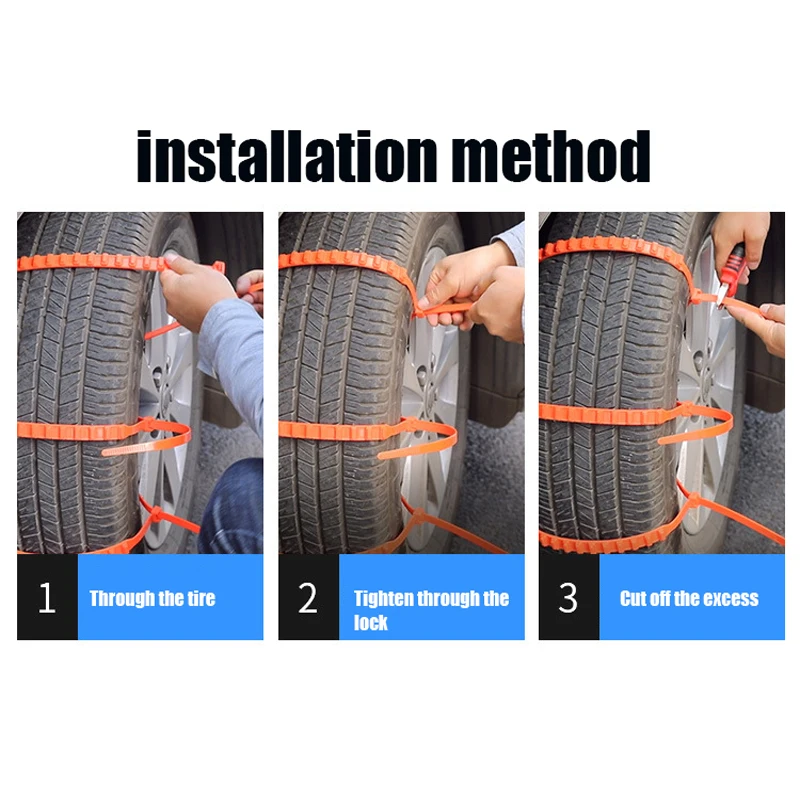 installation method

1 Through the tire

2 Tighten through the lock

3 Cut off the excess