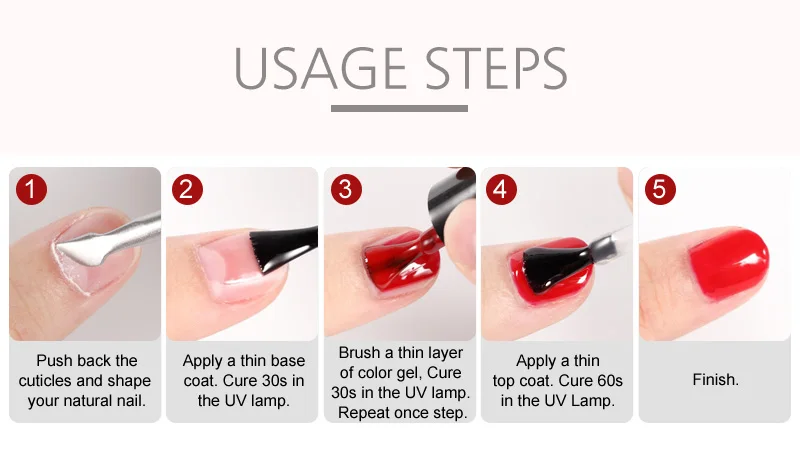 USAGE STEPS

1
Push back the cuticles and shape your natural nail.

2
Apply a thin base coat. Cure 30s in the UV lamp.

3
Brush a thin layer of color gel, Cure 30s in the UV lamp. Repeat once step.

4
Apply a thin top coat. Cure 60s in the UV Lamp.

5
Finish.