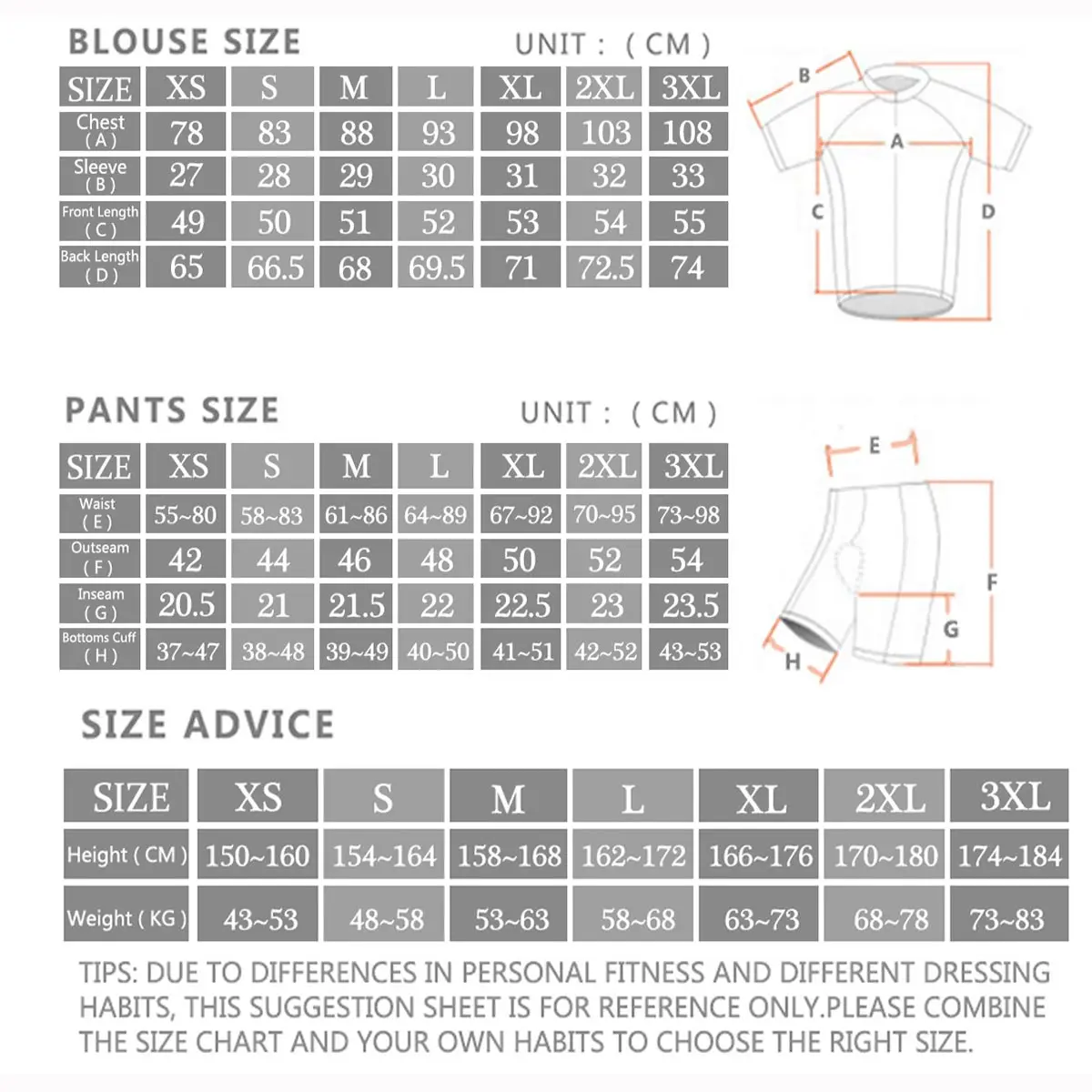 BLOUSE SIZE

UNIT : ( CM )

| SIZE | XS | S | M | L | XL | 2XL | 3XL |
|---|---|---|---|---|---|---|---|
| Chest ( A ) | 78 | 83 | 88 | 93 | 98 | 103 | 108 |
| Sleeve ( B ) | 27 | 28 | 29 | 30 | 31 | 32 | 33 |
| Front Length ( C ) | 49 | 50 | 51 | 52 | 53 | 54 | 55 |
| Back Length ( D ) | 65 | 66.5 | 68 | 69.5 | 71 | 72.5 | 74 |

B
A
C
D

PANTS SIZE

UNIT : ( CM )

| SIZE | XS | S | M | L | XL | 2XL | 3XL |
|---|---|---|---|---|---|---|---|
| Waist ( E ) | 55~80 | 58~83 | 61~86 | 64~89 | 67~92 | 70~95 | 73~98 |
| Outseam ( F ) | 42 | 44 | 46 | 48 | 50 | 52 | 54 |
| Inseam ( G ) | 20.5 | 21 | 21.5 | 22 | 22.5 | 23 | 23.5 |
| Bottoms Cuff ( H ) | 37~47 | 38~48 | 39~49 | 40~50 | 41~51 | 42~52 | 43~53 |

E
F
G
H

SIZE ADVICE

| SIZE | XS | S | M | L | XL | 2XL | 3XL |
|---|---|---|---|---|---|---|---|
| Height ( CM ) | 150~160 | 154~164 | 158~168 | 162~172 | 166~176 | 170~180 | 174~184 |
| Weight ( KG ) | 43~53 | 48~58 | 53~63 | 58~68 | 63~73 | 68~78 | 73~83 |

TIPS: DUE TO DIFFERENCES IN PERSONAL FITNESS AND DIFFERENT DRESSING HABITS, THIS SUGGESTION SHEET IS FOR REFERENCE ONLY.PLEASE COMBINE THE SIZE CHART AND YOUR OWN HABITS TO CHOOSE THE RIGHT SIZE.