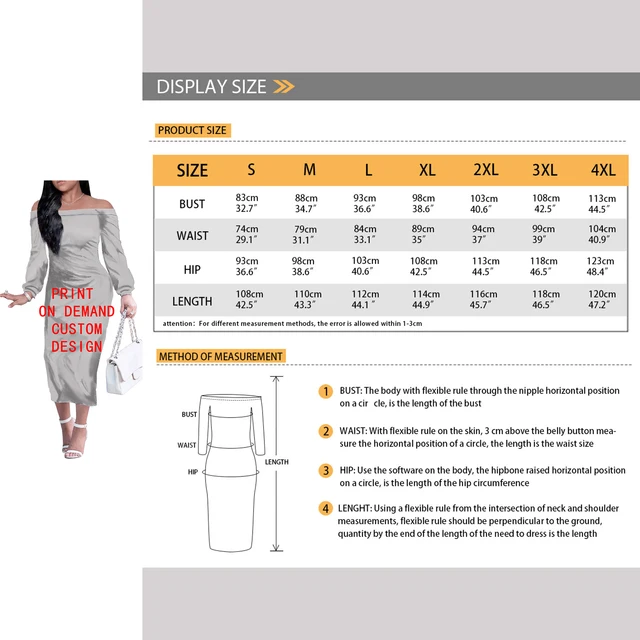 PRINT ON DEMAND CUSTOM DESIGN

DISPLAY SIZE

PRODUCT SIZE

| SIZE | S | M | L | XL | 2XL | 3XL | 4XL |
|---|---|---|---|---|---|---|---|
| BUST | 83cm 32.7″ | 88cm 34.7″ | 93cm 36.6″ | 98cm 38.6″ | 103cm 40.6″ | 108cm 42.5″ | 113cm 44.5″ |
| WAIST | 74cm 29.1″ | 79cm 31.1″ | 84cm 33.1″ | 89cm 35″ | 94cm 37″ | 99cm 39″ | 104cm 40.9″ |
| HIP | 93cm 36.6″ | 98cm 38.6″ | 103cm 40.6″ | 108cm 42.5″ | 113cm 44.5″ | 118cm 46.5″ | 123cm 48.4″ |
| LENGTH | 108cm 42.5″ | 110cm 43.3″ | 112cm 44.1″ | 114cm 44.9″ | 116cm 45.7″ | 118cm 46.5″ | 120cm 47.2″ |

attention: For different measurement methods, the error is allowed within 1-3cm

METHOD OF MEASUREMENT

BUST
WAIST
HIP
LENGTH

1 BUST: The body with flexible rule through the nipple horizontal position on a cir cle, is the length of the bust

2 WAIST: With flexible rule on the skin, 3 cm above the belly button measure the horizontal position of a circle, the length is the waist size

3 HIP: Use the software on the body, the hipbone raised horizontal position on a circle, is the length of the hip circumference

4 LENGHT: Using a flexible rule from the intersection of neck and shoulder measurements, flexible rule should be perpendicular to the ground, quantity by the end of the length of the need to dress is the length