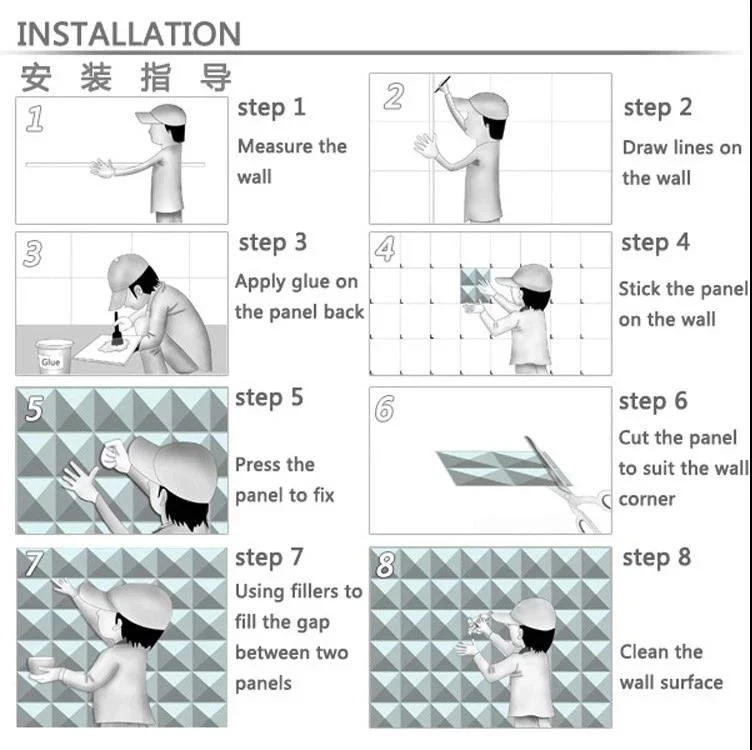 INSTALLATION
安 装 指 导

1
step 1
Measure the wall

2
step 2
Draw lines on the wall

3
Glue
step 3
Apply glue on the panel back

4
step 4
Stick the panel on the wall

5
step 5
Press the panel to fix

6
step 6
Cut the panel to suit the wall corner

7
step 7
Using fillers to fill the gap between two panels

8
step 8
Clean the wall surface