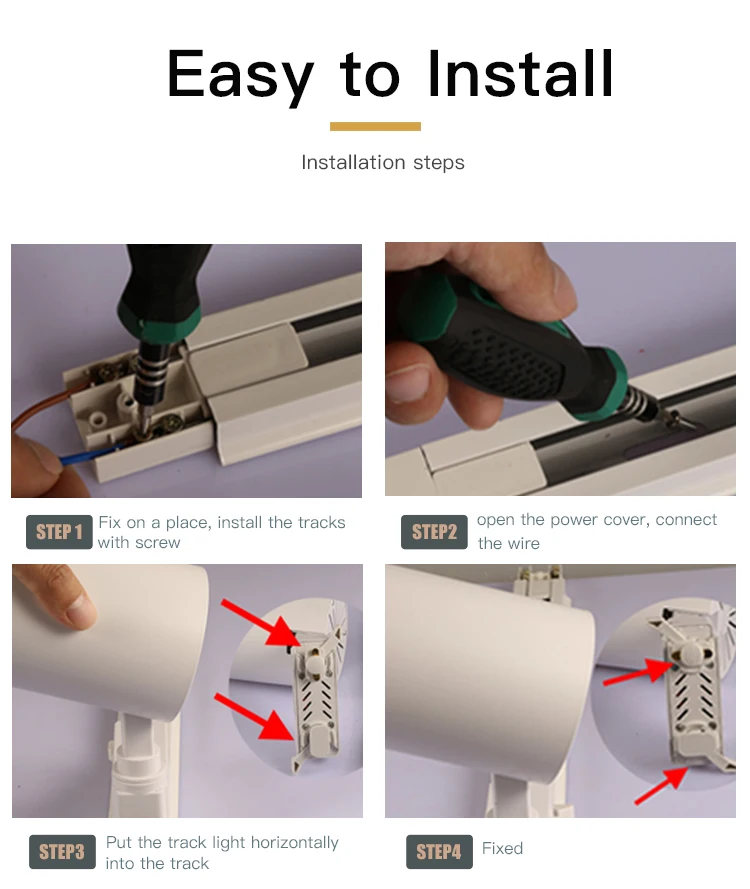 Easy to Install

Installation steps

STEP 1 Fix on a place, install the tracks with screw

STEP2 open the power cover, connect the wire

STEP3 Put the track light horizontally into the track

STEP4 Fixed