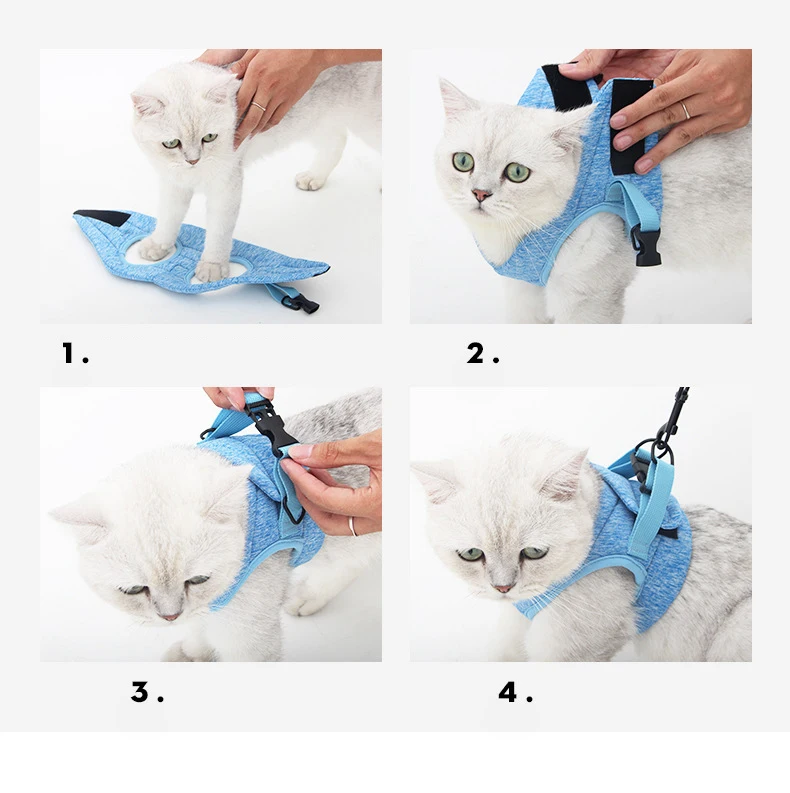 1.

2.

3.

4.