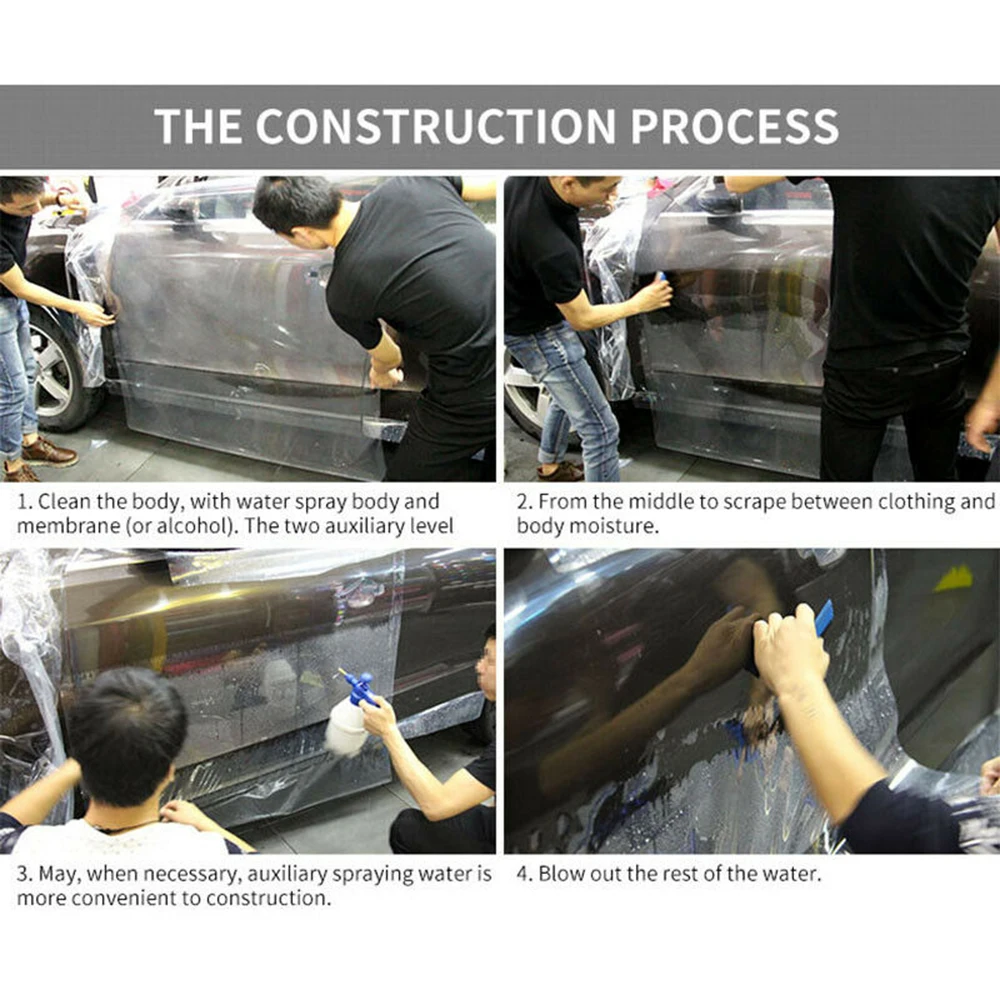 THE CONSTRUCTION PROCESS

1. Clean the body, with water spray body and membrane (or alcohol). The two auxiliary level

2. From the middle to scrape between clothing and body moisture.

3. May, when necessary, auxiliary spraying water is more convenient to construction.

4. Blow out the rest of the water.