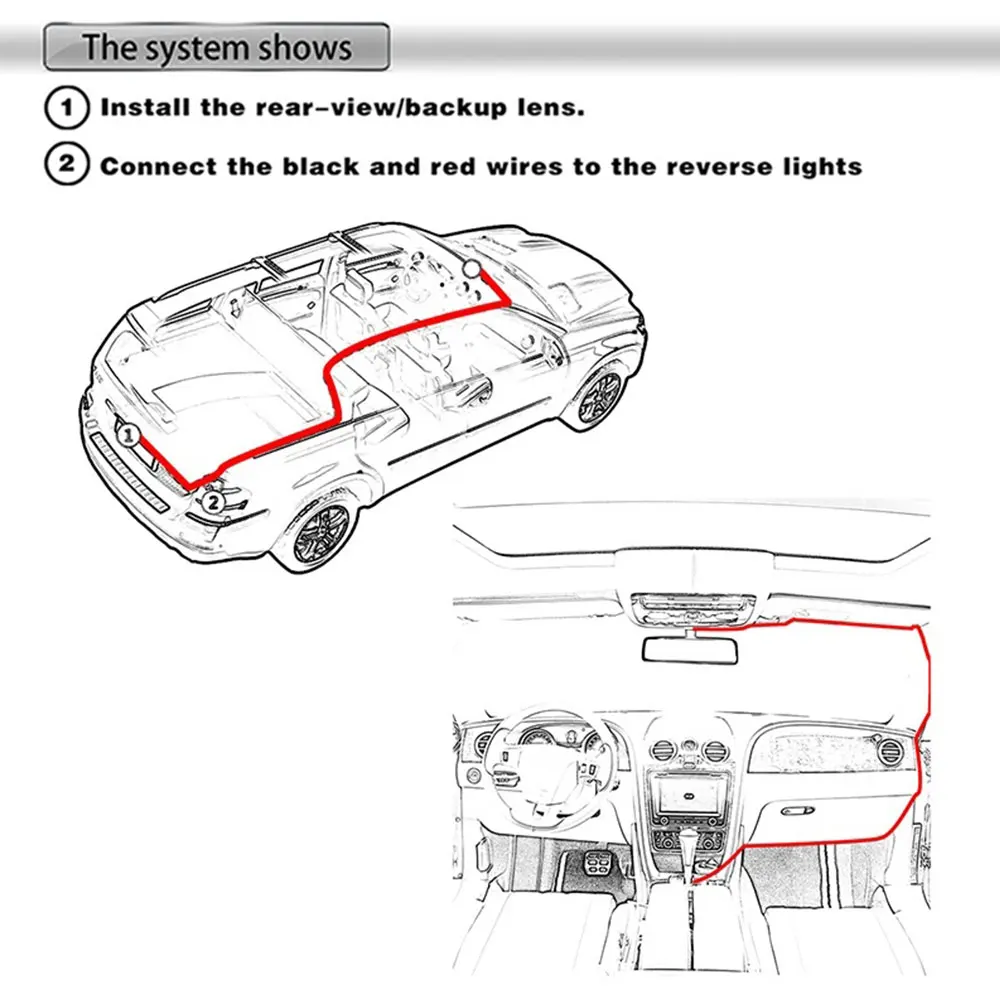 The system shows

1 Install the rear-view/backup lens.

2 Connect the black and red wires to the reverse lights

1

2