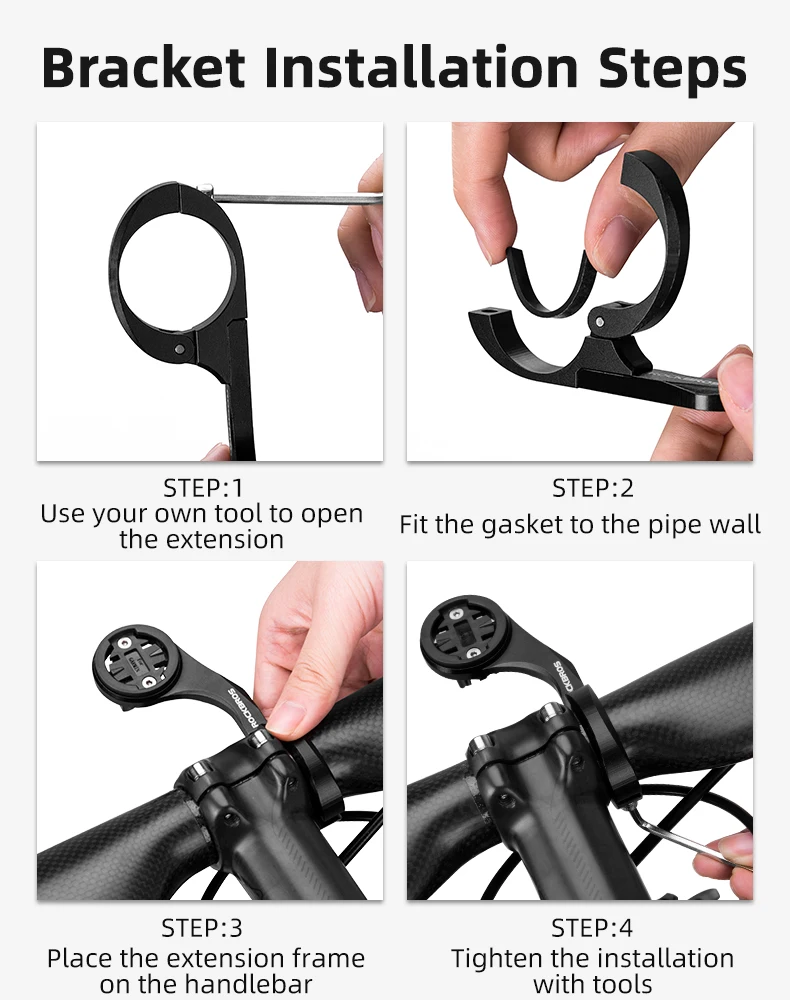 Bracket Installation Steps

STEP:1
Use your own tool to open the extension

STEP:2
Fit the gasket to the pipe wall

ROCKBROS

STEP:3
Place the extension frame on the handlebar

ROCKBROS

STEP:4
Tighten the installation with tools