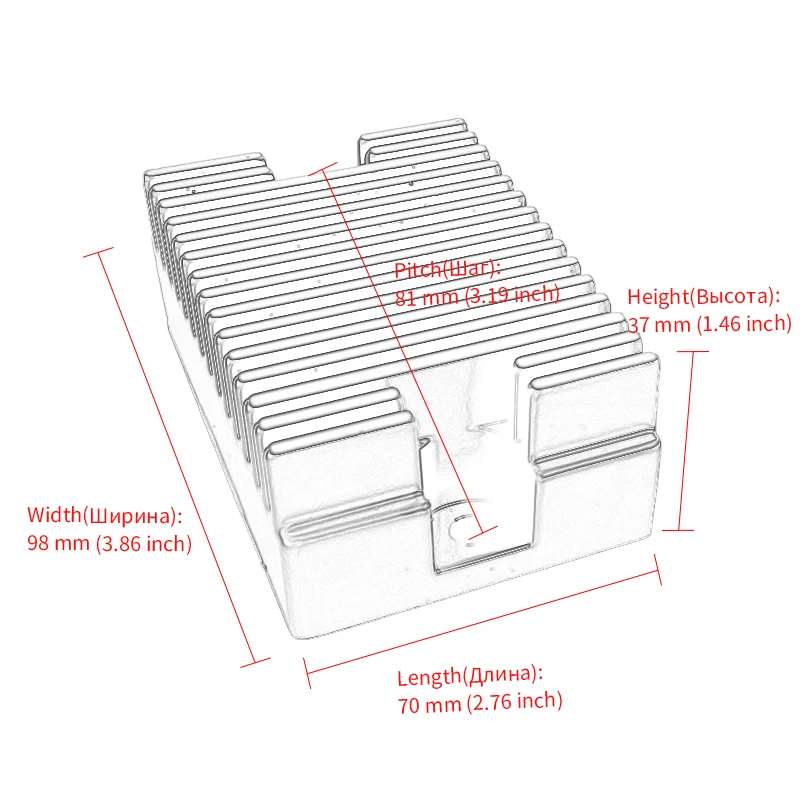 Pitch(Шаг):
81 mm (3.19 inch)

Height(Высота):
37 mm (1.46 inch)

Width(Ширина):
98 mm (3.86 inch)

Length(Длина):
70 mm (2.76 inch)