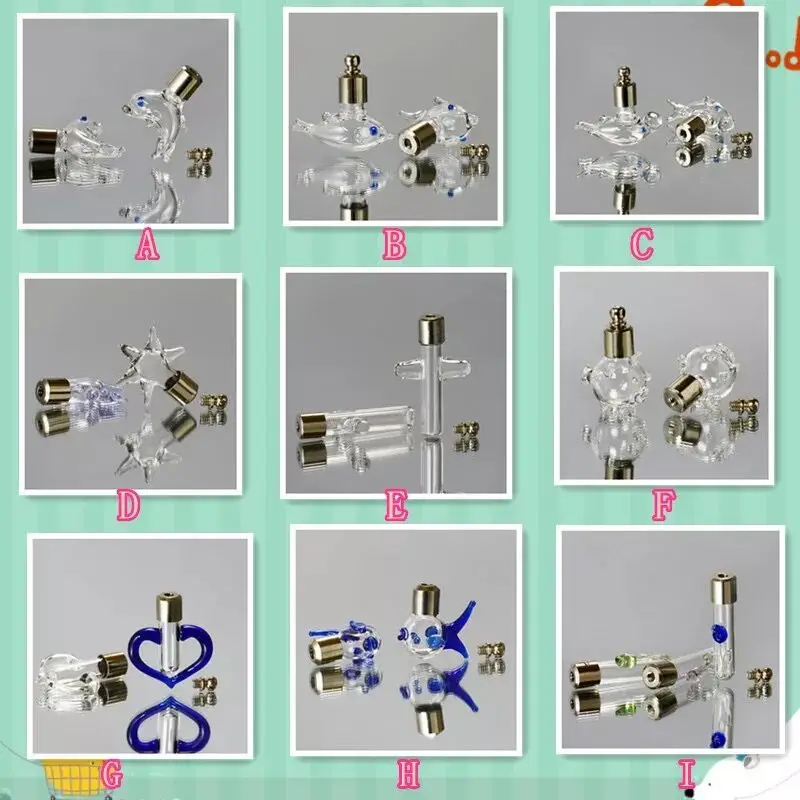 A
B
C
D
E
F
G
H
I