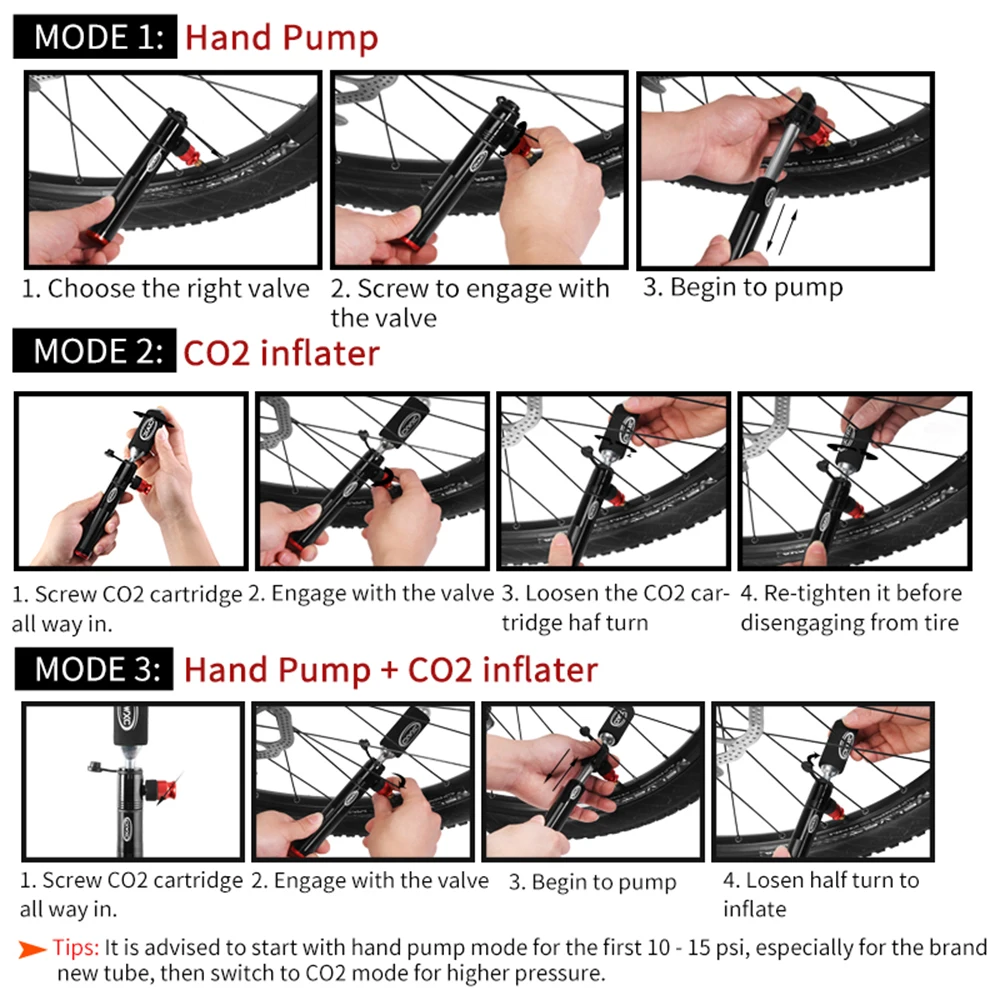 MODE 1: Hand Pump

1. Choose the right valve

2. Screw to engage with the valve

3. Begin to pump

MODE 2: CO2 inflater

1. Screw CO2 cartridge all way in.

2. Engage with the valve

3. Loosen the CO2 cartridge haf turn

4. Re-tighten it before disengaging from tire

MODE 3: Hand Pump + CO2 inflater

1. Screw CO2 cartridge all way in.

2. Engage with the valve

3. Begin to pump

4. Losen half turn to inflate

Tips: It is advised to start with hand pump mode for the first 10 - 15 psi, especially for the brand new tube, then switch to CO2 mode for higher pressure.