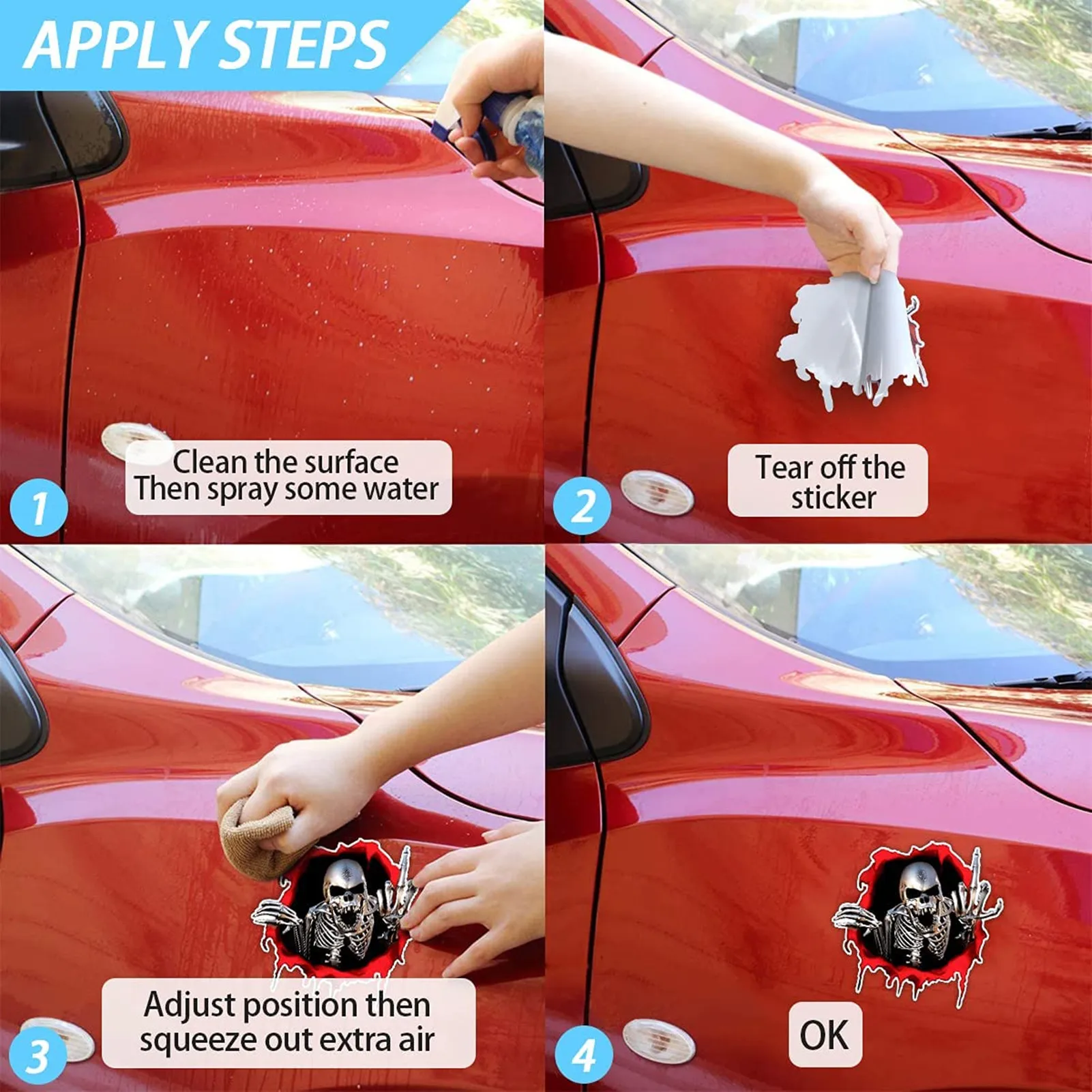 APPLY STEPS

1
Clean the surface
Then spray some water

2
Tear off the sticker

3
Adjust position then squeeze out extra air

4
OK