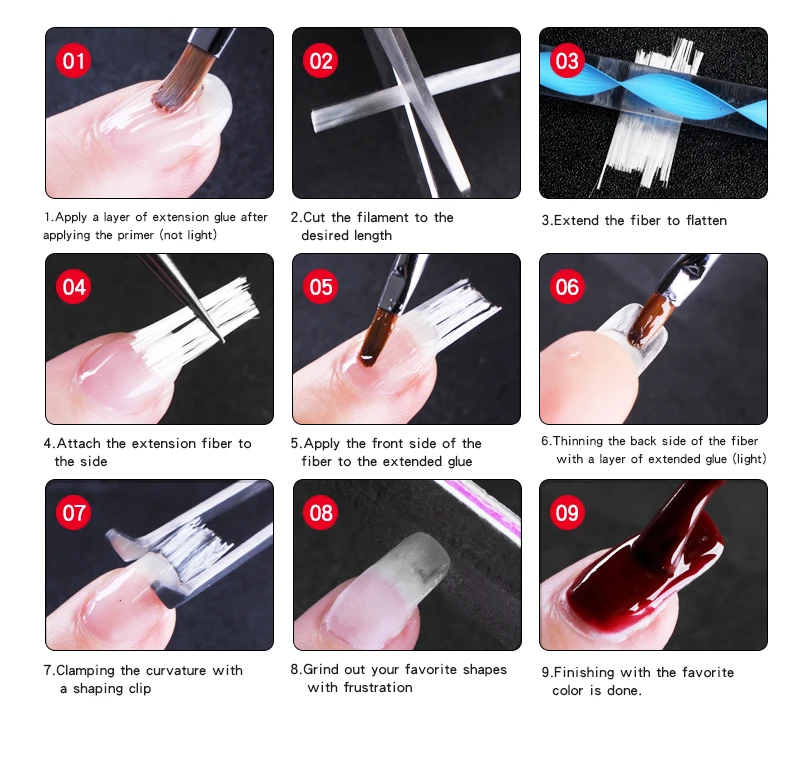 01

1.Apply a layer of extension glue after applying the primer (not light)

02

2.Cut the filament to the desired length

03

3.Extend the fiber to flatten

04

4.Attach the extension fiber to the side

05

5.Apply the front side of the fiber to the extended glue

06

6.Thinning the back side of the fiber with a layer of extended glue (light)

07

7.Clamping the curvature with a shaping clip

08

8.Grind out your favorite shapes with frustration

09

9.Finishing with the favorite color is done.