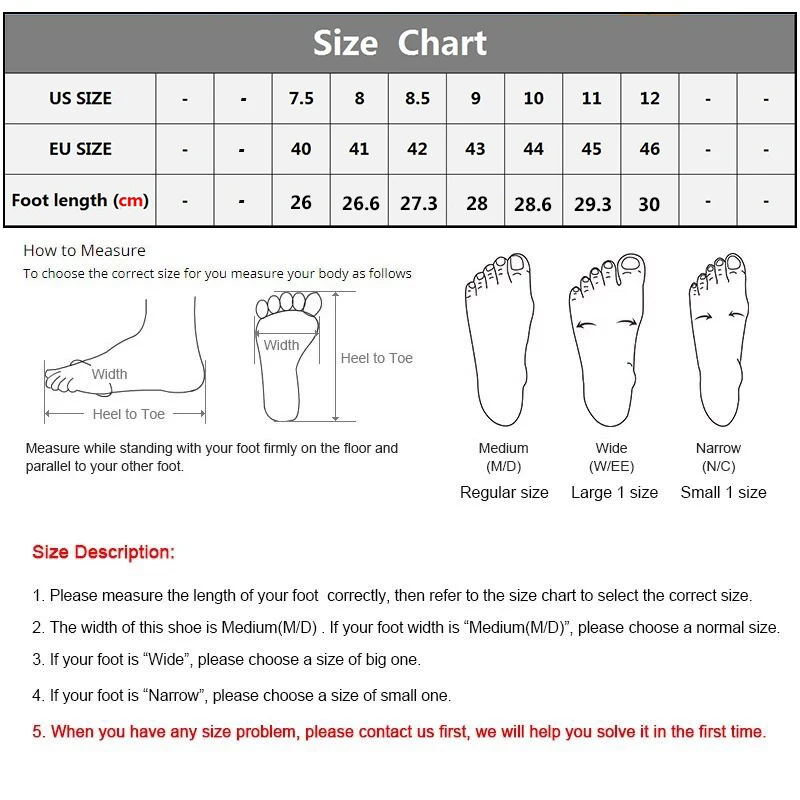 Size Chart

| US SIZE | - | - | 7.5 | 8 | 8.5 | 9 | 10 | 11 | 12 | - | - |
|---|---|---|---|---|---|---|---|---|---|---|---|
| EU SIZE | - | - | 40 | 41 | 42 | 43 | 44 | 45 | 46 | - | - |
| Foot length (cm) | - | - | 26 | 26.6 | 27.3 | 28 | 28.6 | 29.3 | 30 | - | - |

How to Measure
To choose the correct size for you measure your body as follows

Width
Heel to Toe
Width
Heel to Toe

Measure while standing with your foot firmly on the floor and parallel to your other foot.

Medium (M/D) Regular size
Wide (W/EE) Large 1 size
Narrow (N/C) Small 1 size

Size Description:

1. Please measure the length of your foot correctly, then refer to the size chart to select the correct size.
2. The width of this shoe is Medium(M/D) . If your foot width is “Medium(M/D)”, please choose a normal size.
3. If your foot is “Wide”, please choose a size of big one.
4. If your foot is “Narrow”, please choose a size of small one.
5. When you have any size problem, please contact us first, we will help you solve it in the first time.