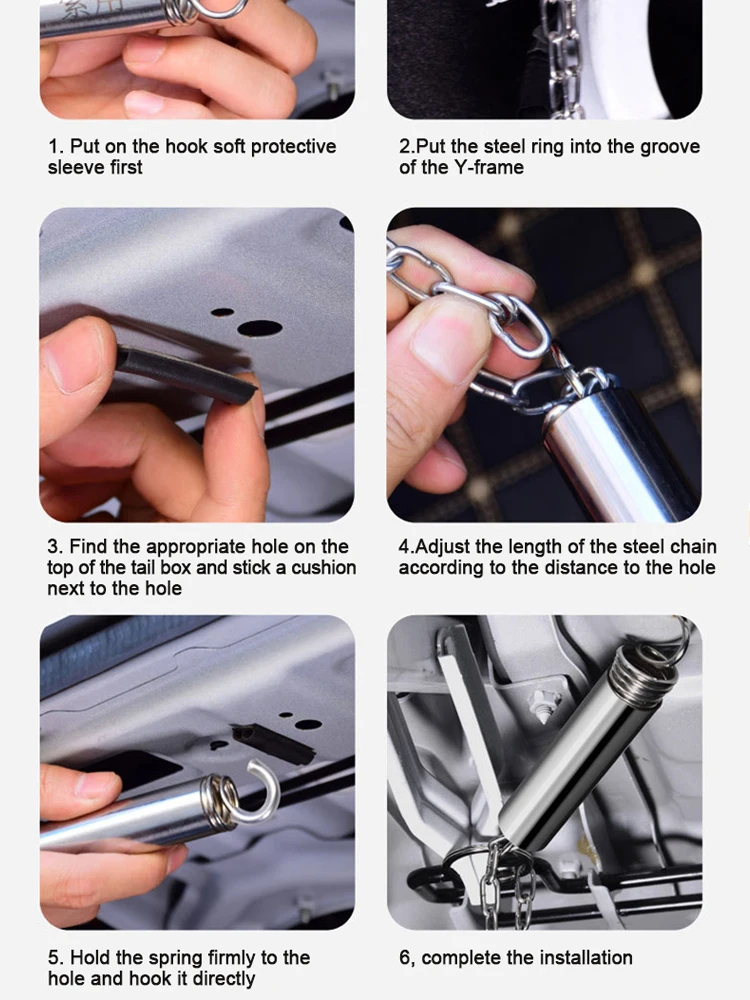 1. Put on the hook soft protective sleeve first

2.Put the steel ring into the groove of the Y-frame

3. Find the appropriate hole on the top of the tail box and stick a cushion next to the hole

4.Adjust the length of the steel chain according to the distance to the hole

5. Hold the spring firmly to the hole and hook it directly

6, complete the installation