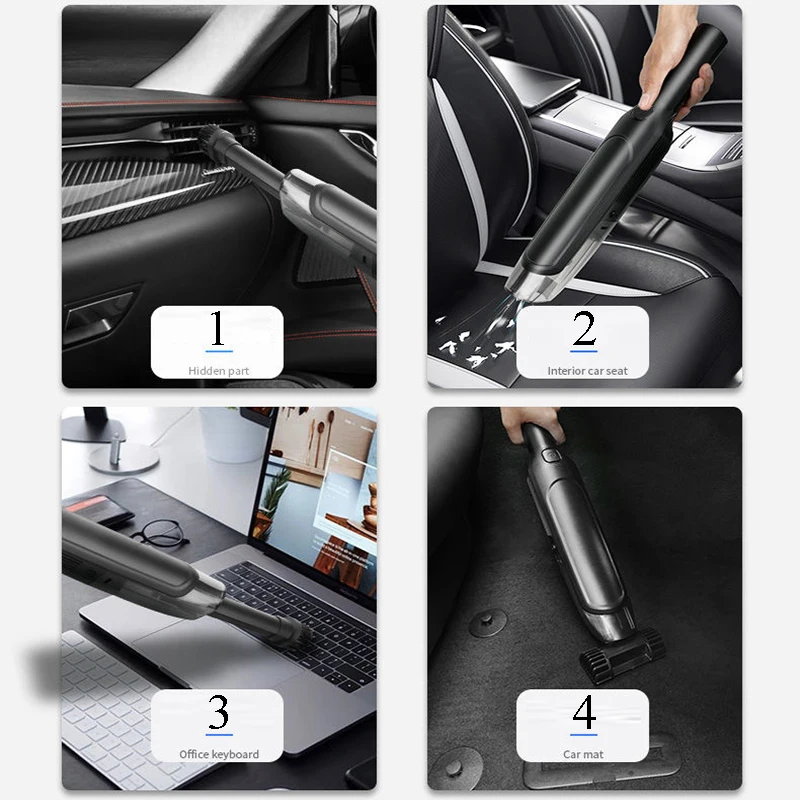 1
Hidden part

2
Interior car seat

3
Office keyboard

4
Car mat