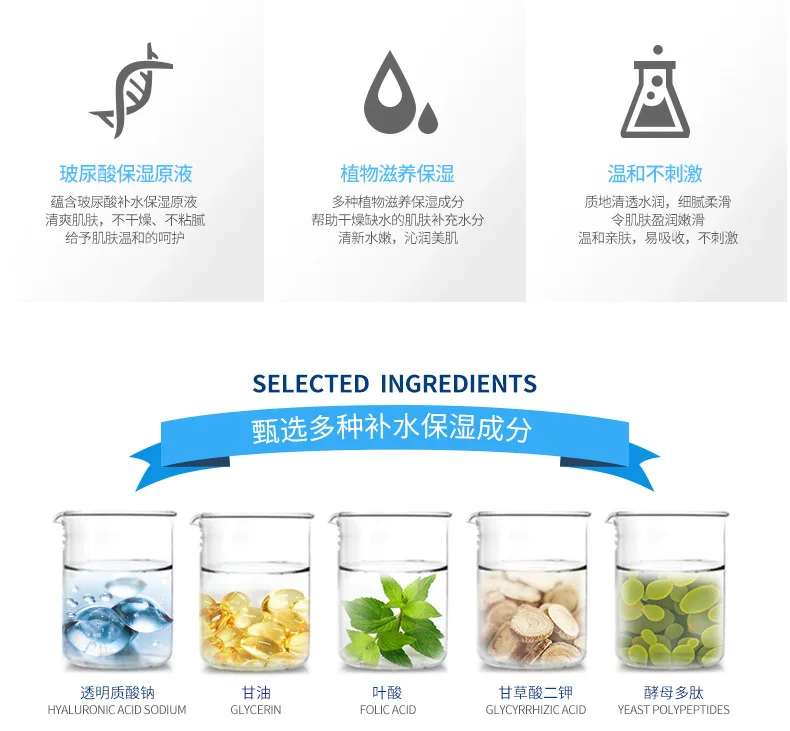 玻尿酸保湿原液
蕴含玻尿酸补水保湿原液
清爽肌肤，不干燥、不粘腻
给予肌肤温和的呵护

植物滋养保湿
多种植物滋养保湿成分
帮助干燥缺水的肌肤补充水分
清新水嫩，沁润美肌

温和不刺激
质地清透水润，细腻柔滑
令肌肤盈润嫩滑
温和亲肤，易吸收，不刺激

SELECTED INGREDIENTS
甄选多种补水保湿成分

透明质酸钠
HYALURONIC ACID SODIUM

甘油
GLYCERIN

叶酸
FOLIC ACID

甘草酸二钾
GLYCYRRHIZIC ACID

酵母多肽
YEAST POLYPEPTIDES